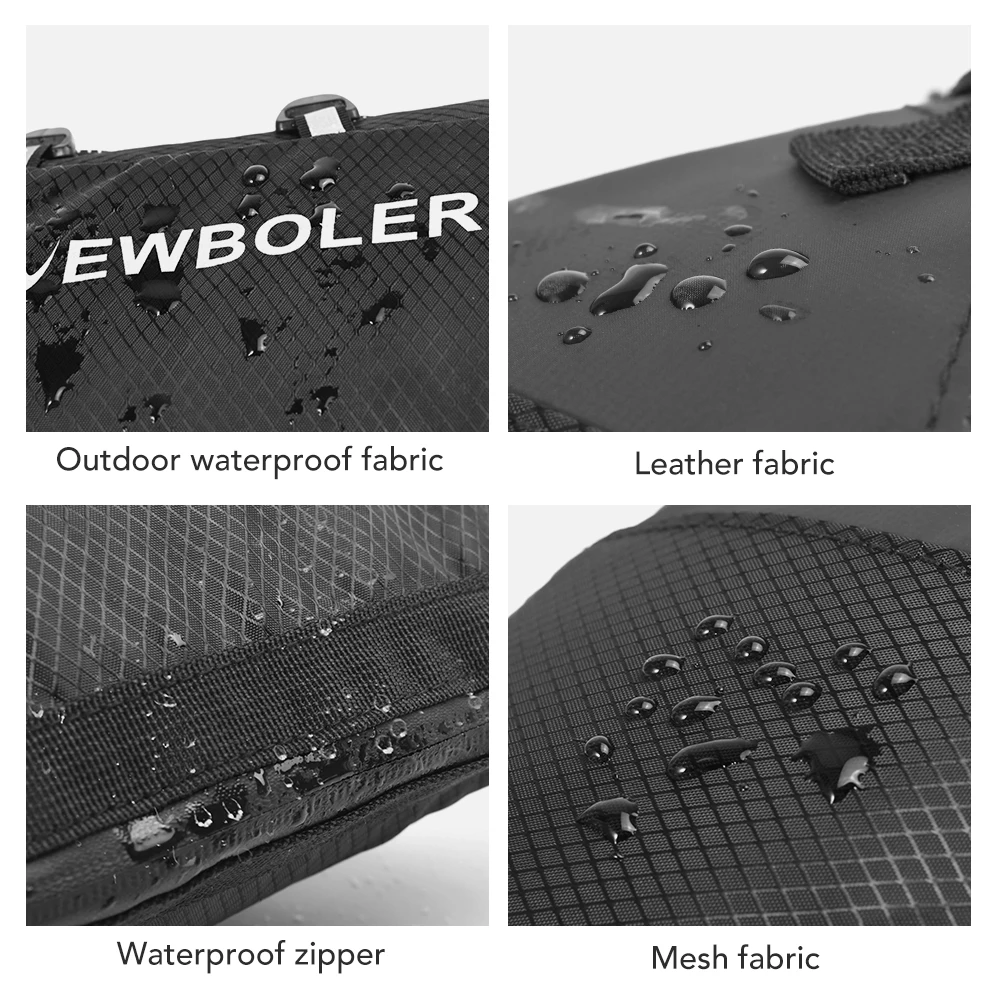 EWBOLER

Outdoor waterproof fabric

Leather fabric

Waterproof zipper

Mesh fabric