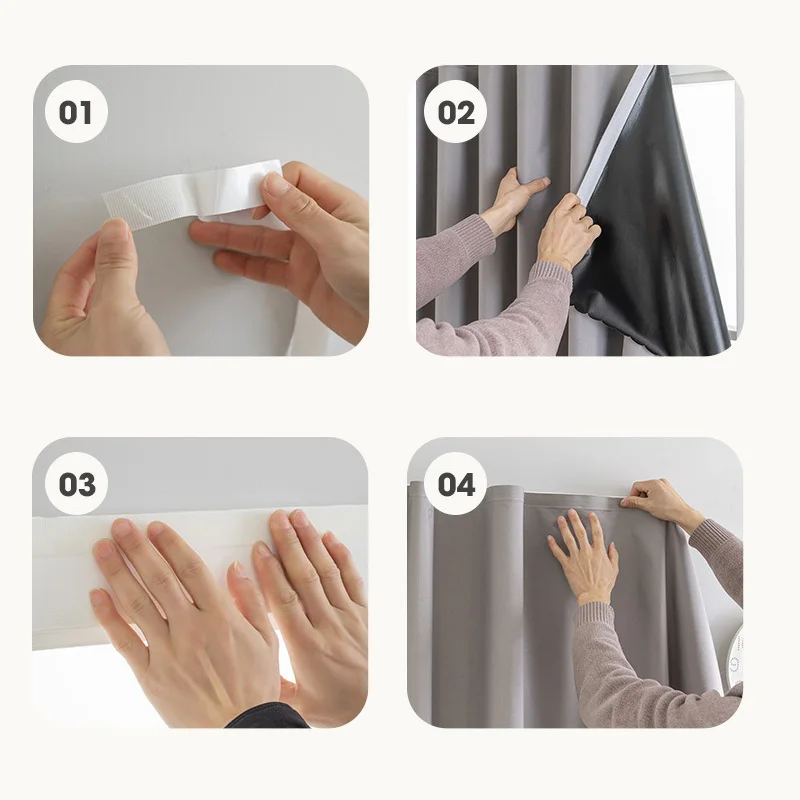 01

02

03

04