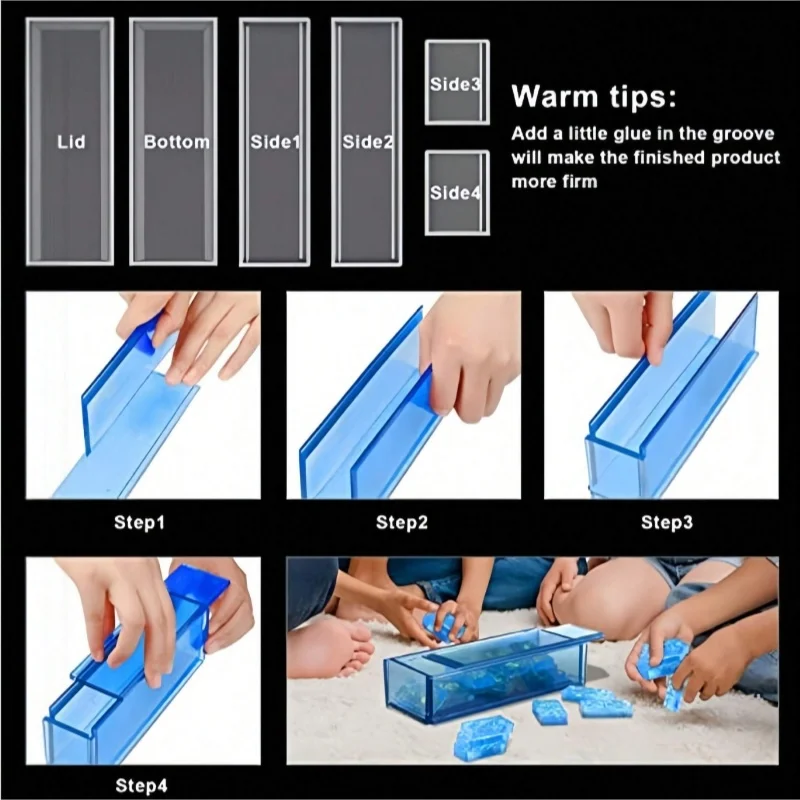 Lid

Bottom

Side1

Side2

Side3

Side4

Warm tips:
Add a little glue in the groove will make the finished product more firm

Step1

Step2

Step3

Step4