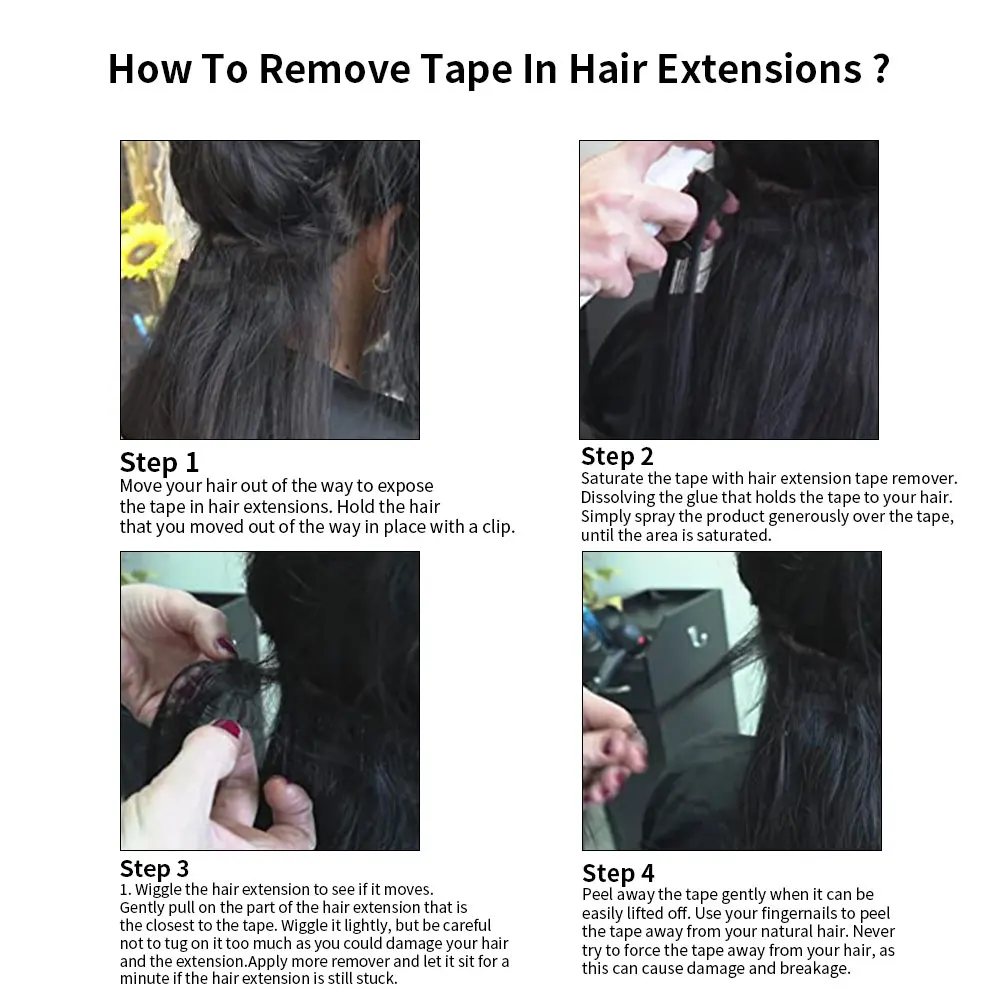 How To Remove Tape In Hair Extensions ?

Step 1
Move your hair out of the way to expose the tape in hair extensions. Hold the hair that you moved out of the way in place with a clip.

Step 2
Saturate the tape with hair extension tape remover. Dissolving the glue that holds the tape to your hair. Simply spray the product generously over the tape, until the area is saturated.

Step 3
1. Wiggle the hair extension to see if it moves. Gently pull on the part of the hair extension that is the closest to the tape. Wiggle it lightly, but be careful not to tug on it too much as you could damage your hair and the extension.Apply more remover and let it sit for a minute if the hair extension is still stuck.

Step 4
Peel away the tape gently when it can be easily lifted off. Use your fingernails to peel the tape away from your natural hair. Never try to force the tape away from your hair, as this can cause damage and breakage.