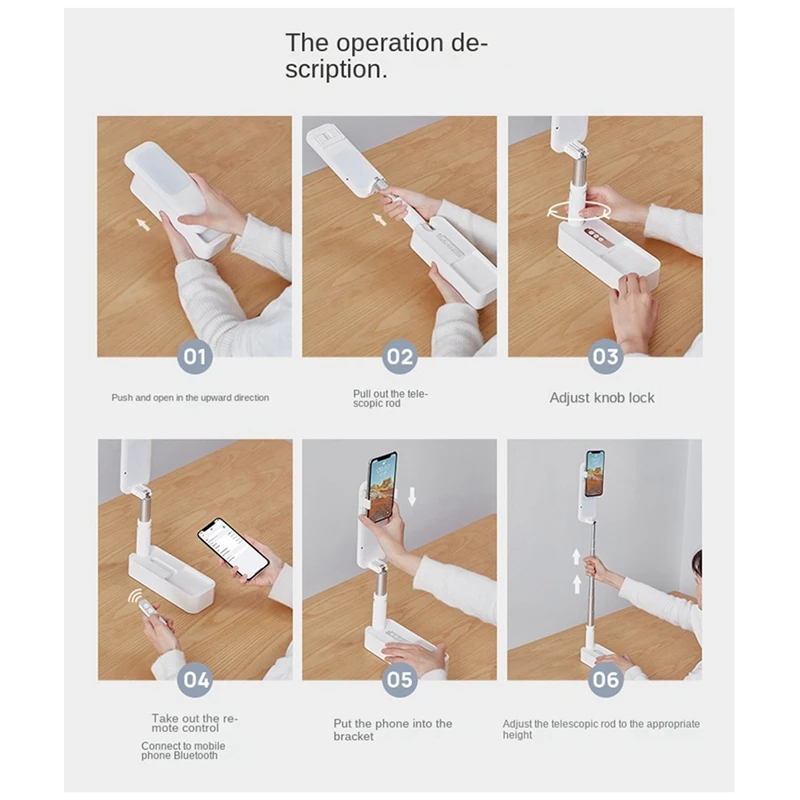 The operation description.

01

Push and open in the upward direction

02

Pull out the telescopic rod

03

Adjust knob lock

04

Take out the remote control

Connect to mobile phone Bluetooth

05

Put the phone into the bracket

06

Adjust the telescopic rod to the appropriate height