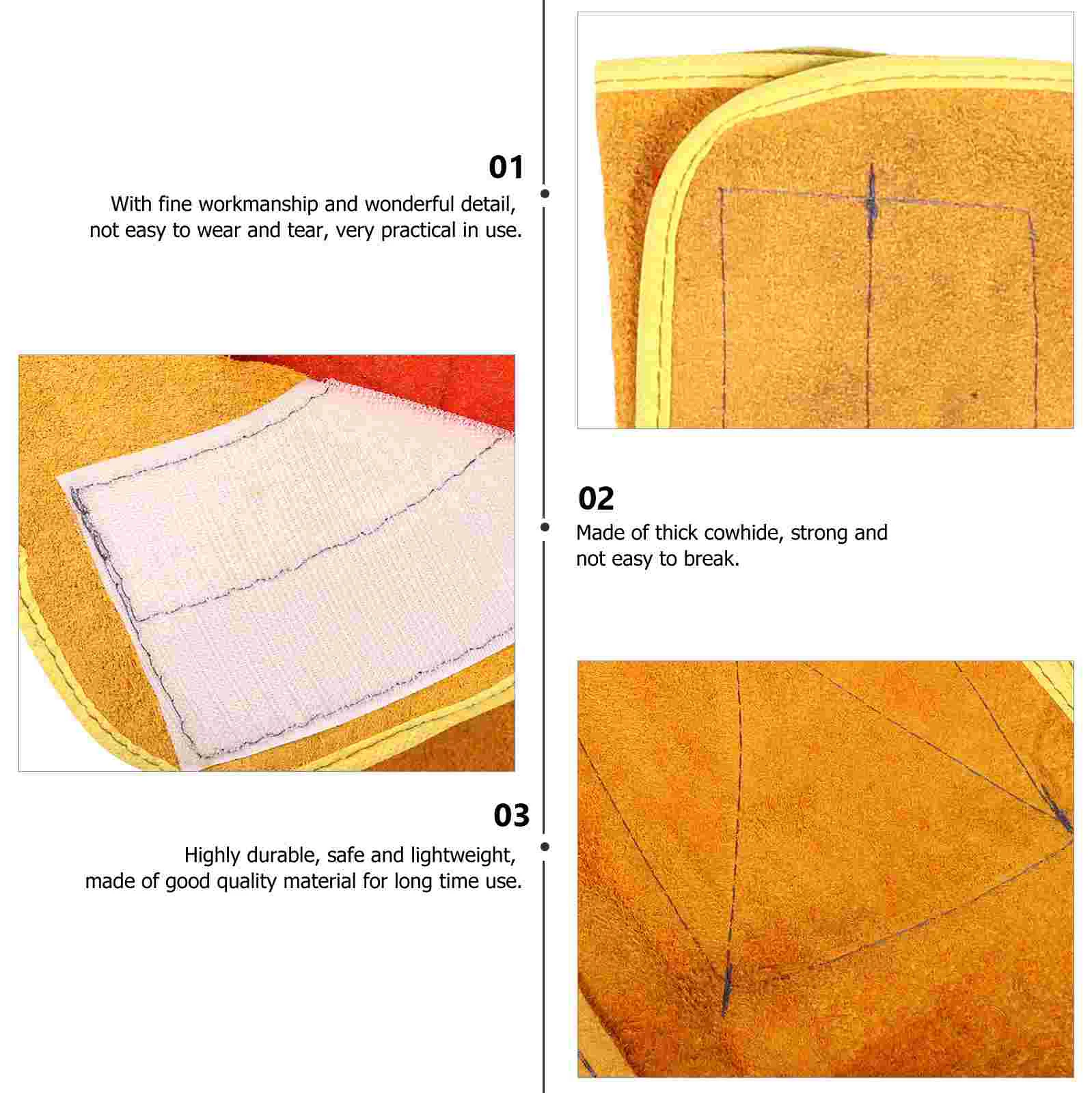 01

With fine workmanship and wonderful detail, not easy to wear and tear, very practical in use.

02

Made of thick cowhide, strong and not easy to break.

03

Highly durable, safe and lightweight, made of good quality material for long time use.