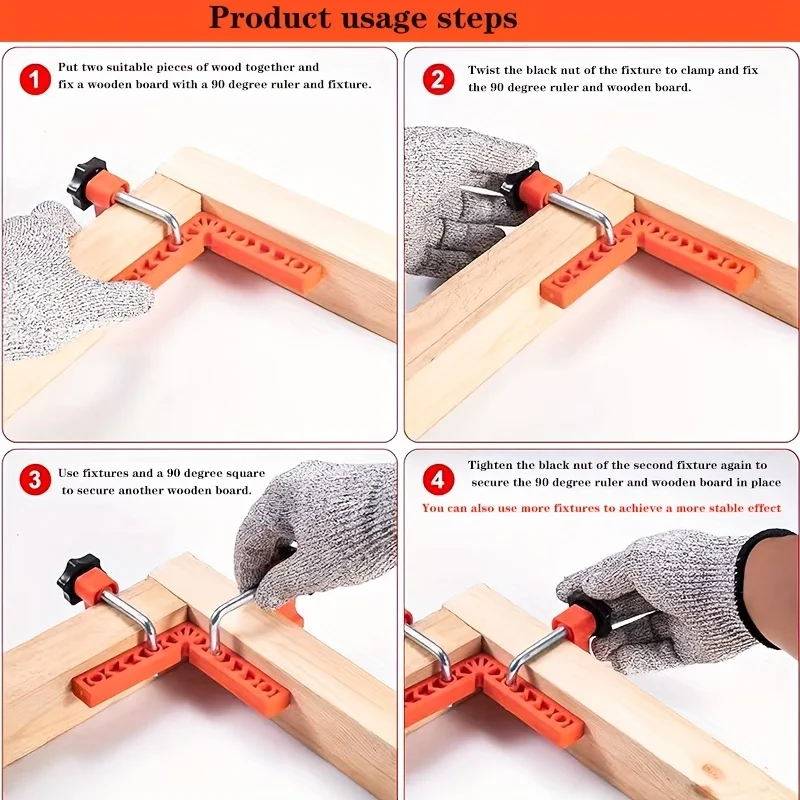 Product usage steps

1 Put two suitable pieces of wood together and fix a wooden board with a 90 degree ruler and fixture.

2 Twist the black nut of the fixture to clamp and fix the 90 degree ruler and wooden board.

3 Use fixtures and a 90 degree square to secure another wooden board.

4 Tighten the black nut of the second fixture again to secure the 90 degree ruler and wooden board in place

You can also use more fixtures to achieve a more stable effect