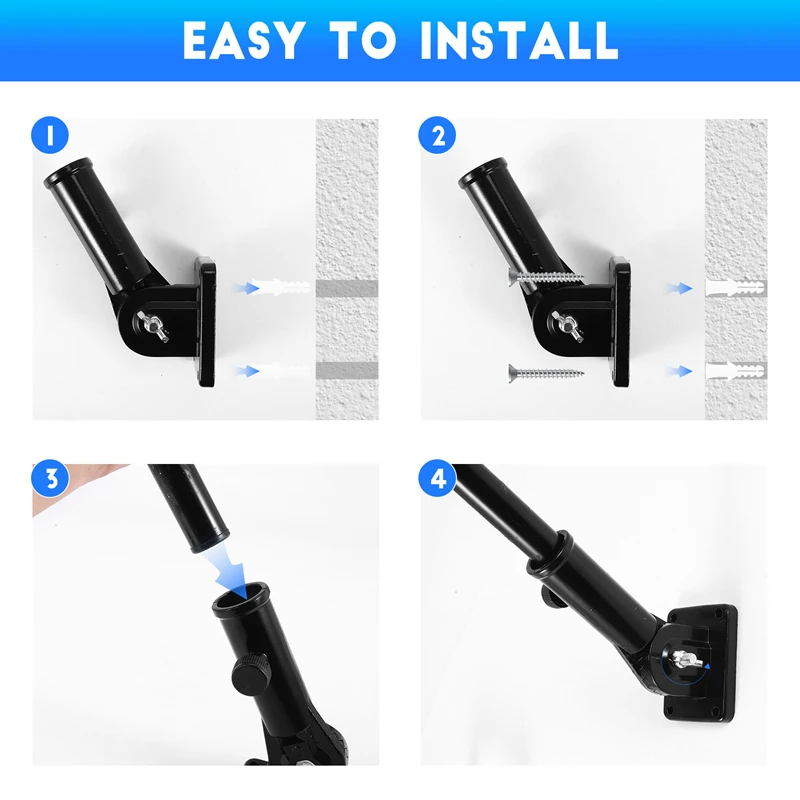 EASY TO INSTALL

1

2

3

4