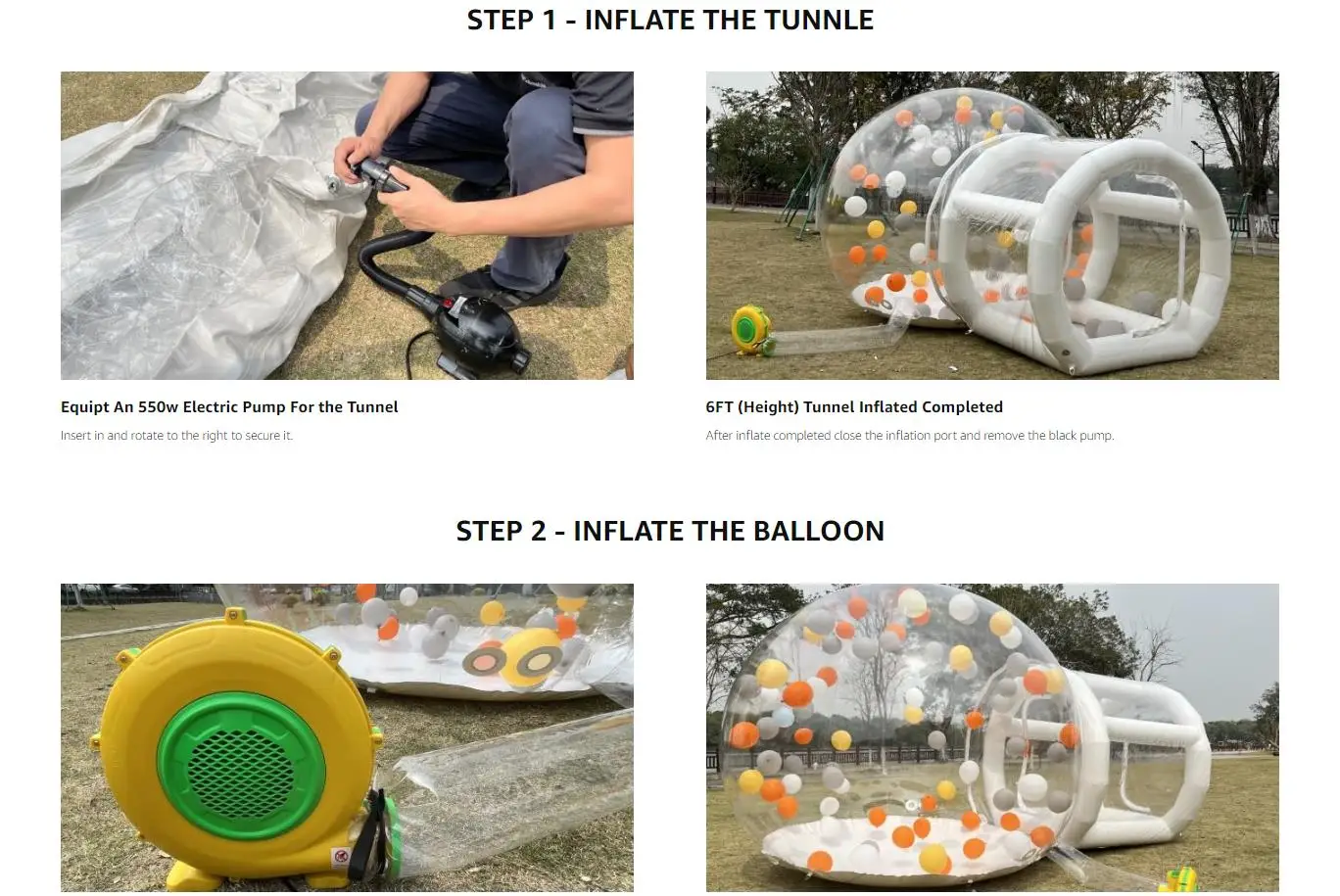 STEP 1 - INFLATE THE TUNNLE

Equipt An 550w Electric Pump For the Tunnel

Insert in and rotate to the right to secure it.

6FT (Height) Tunnel Inflated Completed

After inflate completed close the inflation port and remove the black pump.

STEP 2 - INFLATE THE BALLOON