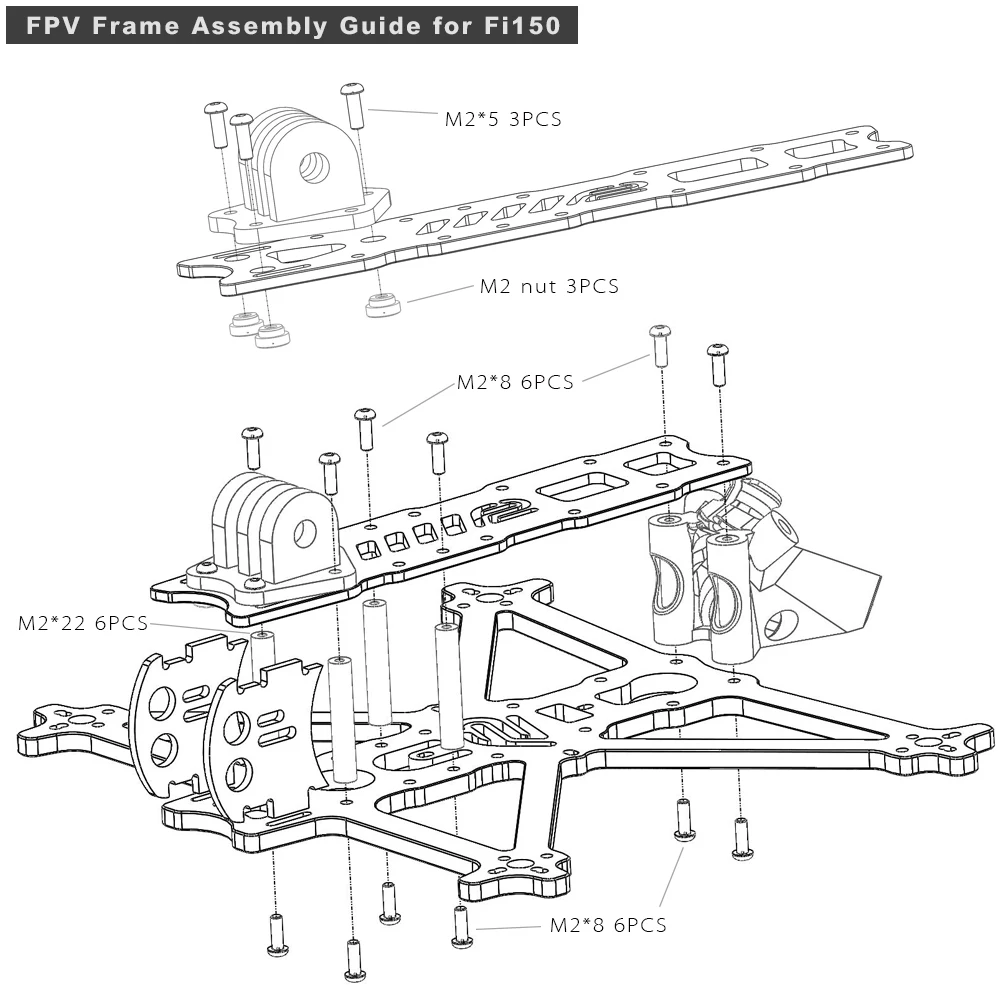 FPV Frame Assembly Guide for Fi150

M2*5 3PCS

M2 nut 3PCS

M2*8 6PCS

M2*22 6PCS

M2*8 6PCS