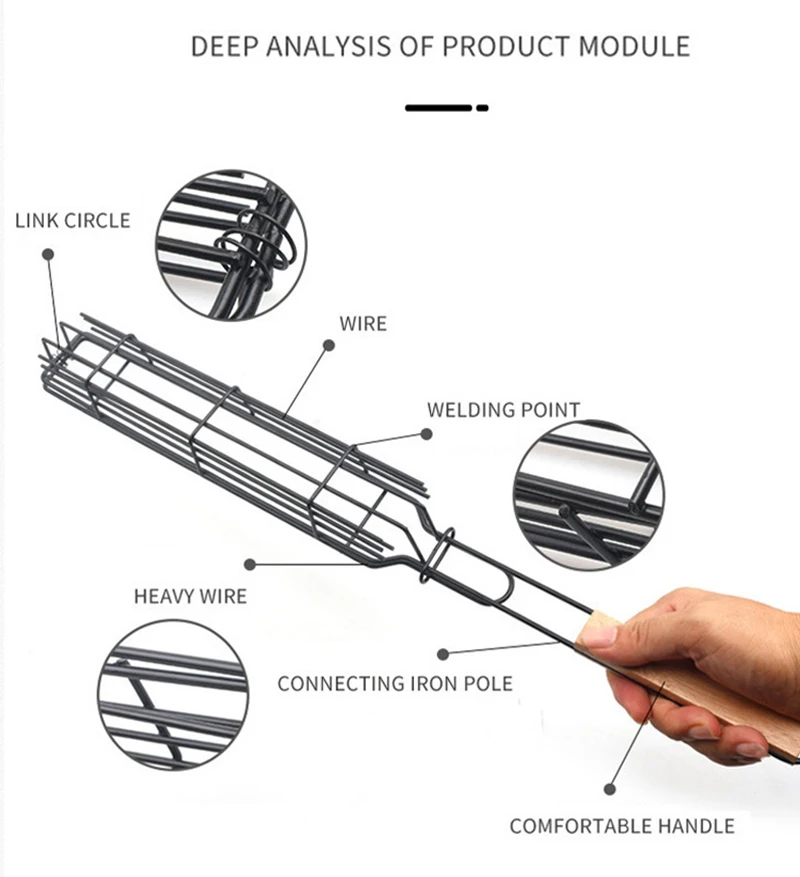 DEEP ANALYSIS OF PRODUCT MODULE

LINK CIRCLE

WIRE

WELDING POINT

HEAVY WIRE

CONNECTING IRON POLE

COMFORTABLE HANDLE