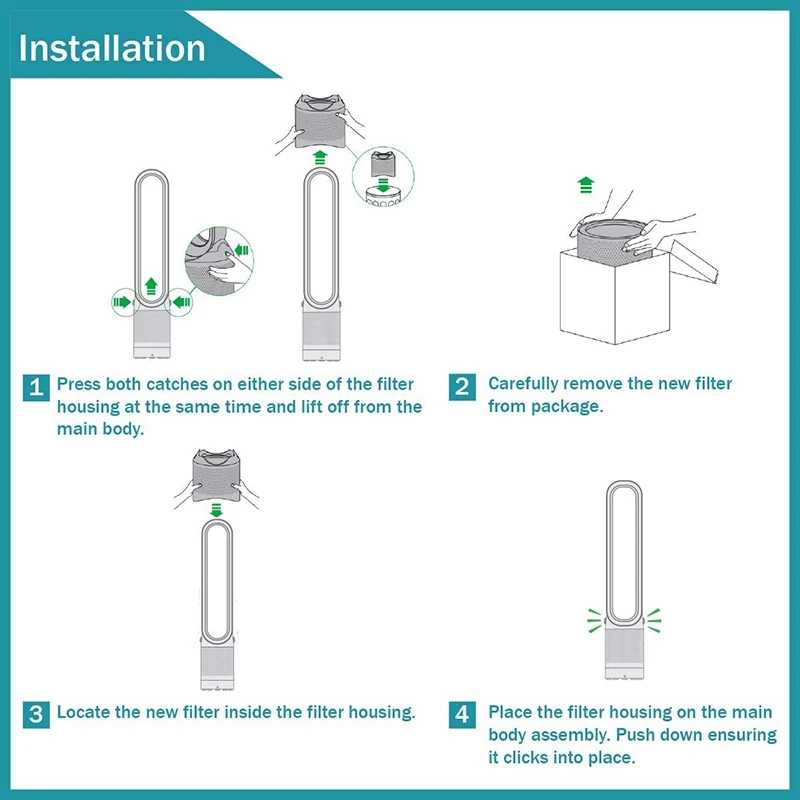 Installation

1 Press both catches on either side of the filter housing at the same time and lift off from the main body.

2 Carefully remove the new filter from package.

3 Locate the new filter inside the filter housing.

4 Place the filter housing on the main body assembly. Push down ensuring it clicks into place.