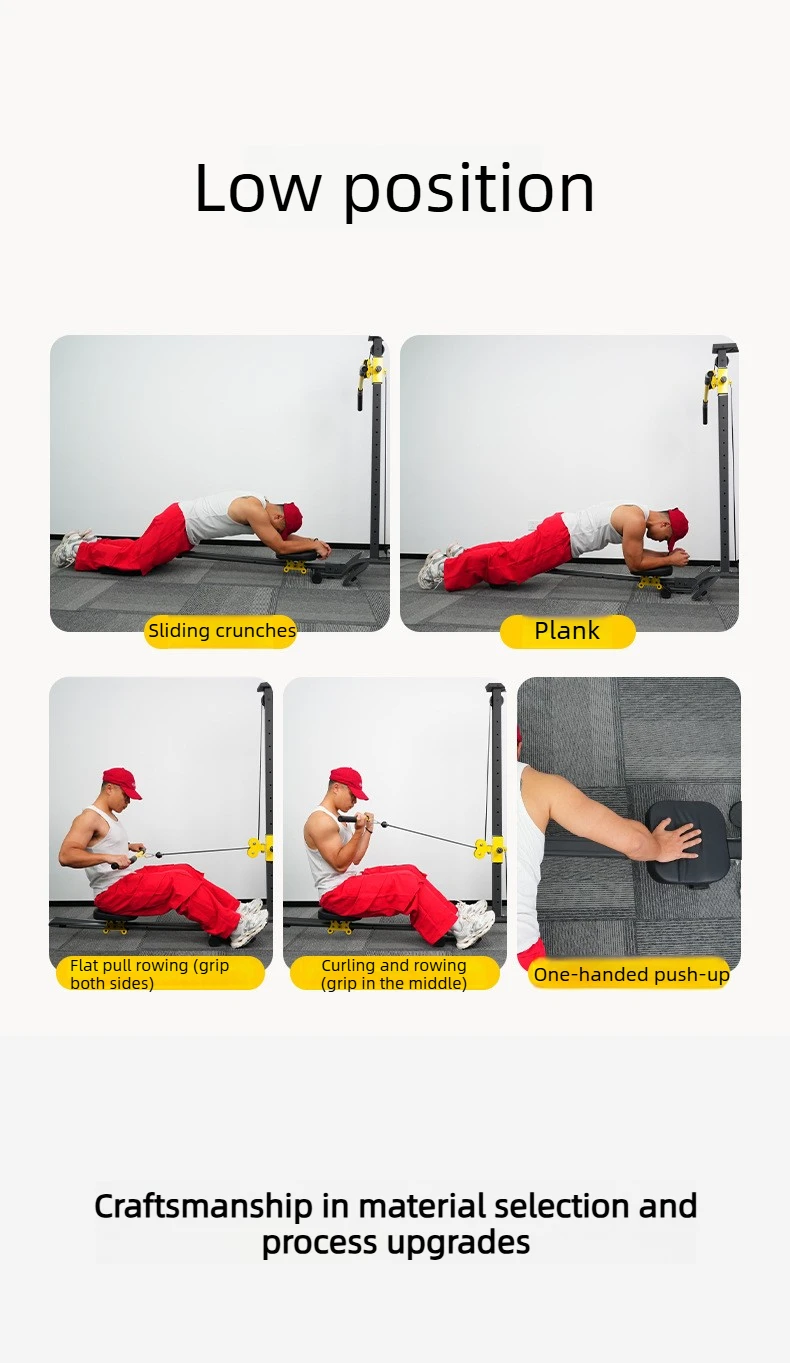 Low position

Sliding crunches

Plank

Flat pull rowing (grip both sides)

Curling and rowing (grip in the middle)

One-handed push-up

Craftsmanship in material selection and process upgrades