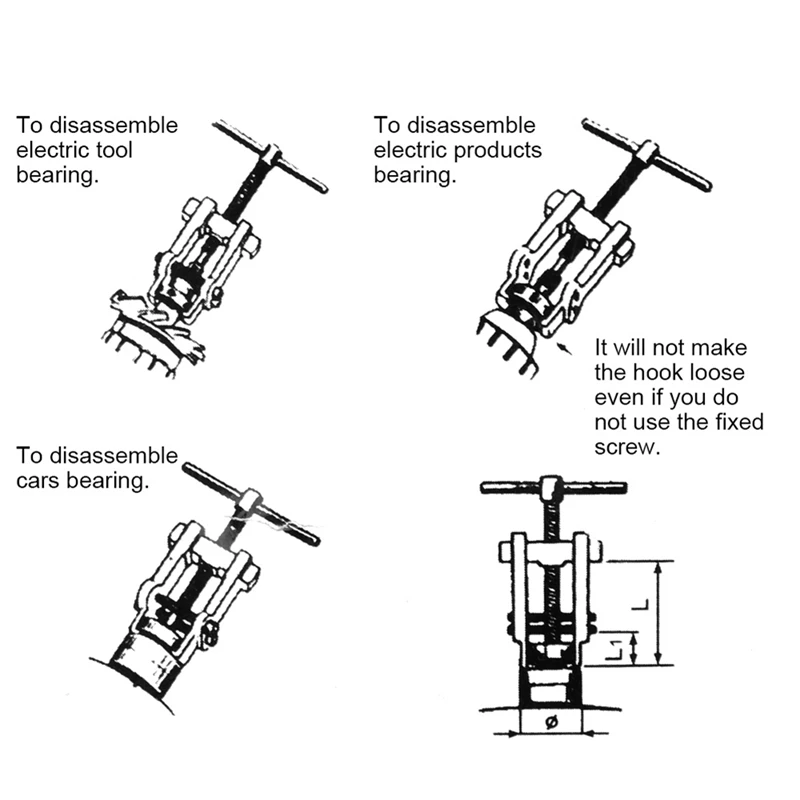 To disassemble electric tool bearing.

To disassemble electric products bearing.

It will not make the hook loose even if you do not use the fixed screw.

To disassemble cars bearing.

L

L1

ø