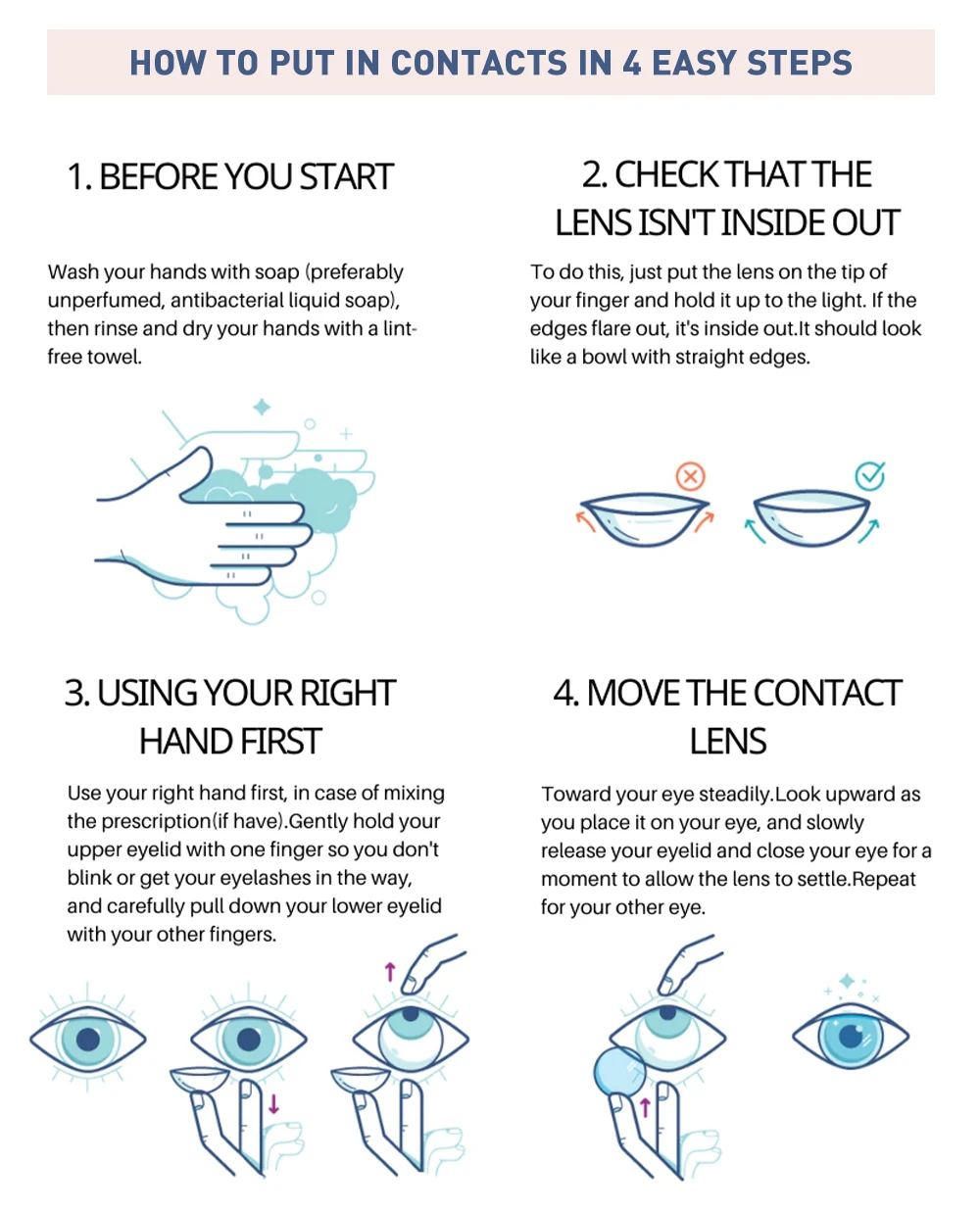 HOW TO PUT IN CONTACTS IN 4 EASY STEPS

1. BEFORE YOU START

Wash your hands with soap (preferably unperfumed, antibacterial liquid soap), then rinse and dry your hands with a lint-free towel.

2. CHECK THAT THE LENS ISN'T INSIDE OUT

To do this, just put the lens on the tip of your finger and hold it up to the light. If the edges flare out, it's inside out.It should look like a bowl with straight edges.

3. USING YOUR RIGHT HAND FIRST

Use your right hand first, in case of mixing the prescription(if have).Gently hold your upper eyelid with one finger so you don't blink or get your eyelashes in the way, and carefully pull down your lower eyelid with your other fingers.

4. MOVE THE CONTACT LENS

Toward your eye steadily.Look upward as you place it on your eye, and slowly release your eyelid and close your eye for a moment to allow the lens to settle.Repeat for your other eye.