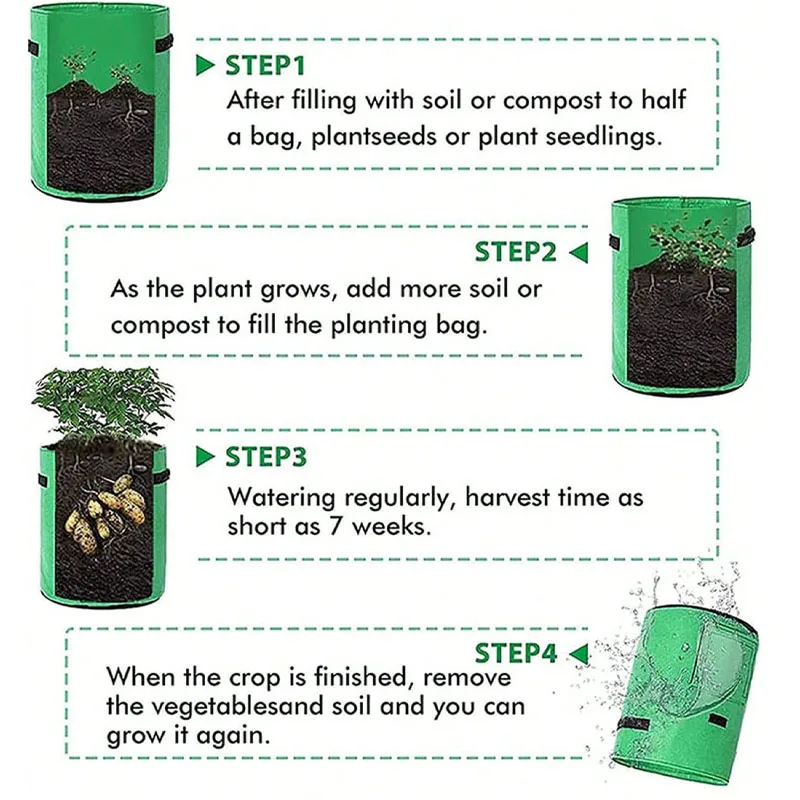 STEP1
After filling with soil or compost to half a bag, plantseeds or plant seedlings.

STEP2
As the plant grows, add more soil or compost to fill the planting bag.

STEP3
Watering regularly, harvest time as short as 7 weeks.

STEP4
When the crop is finished, remove the vegetablesand soil and you can grow it again.