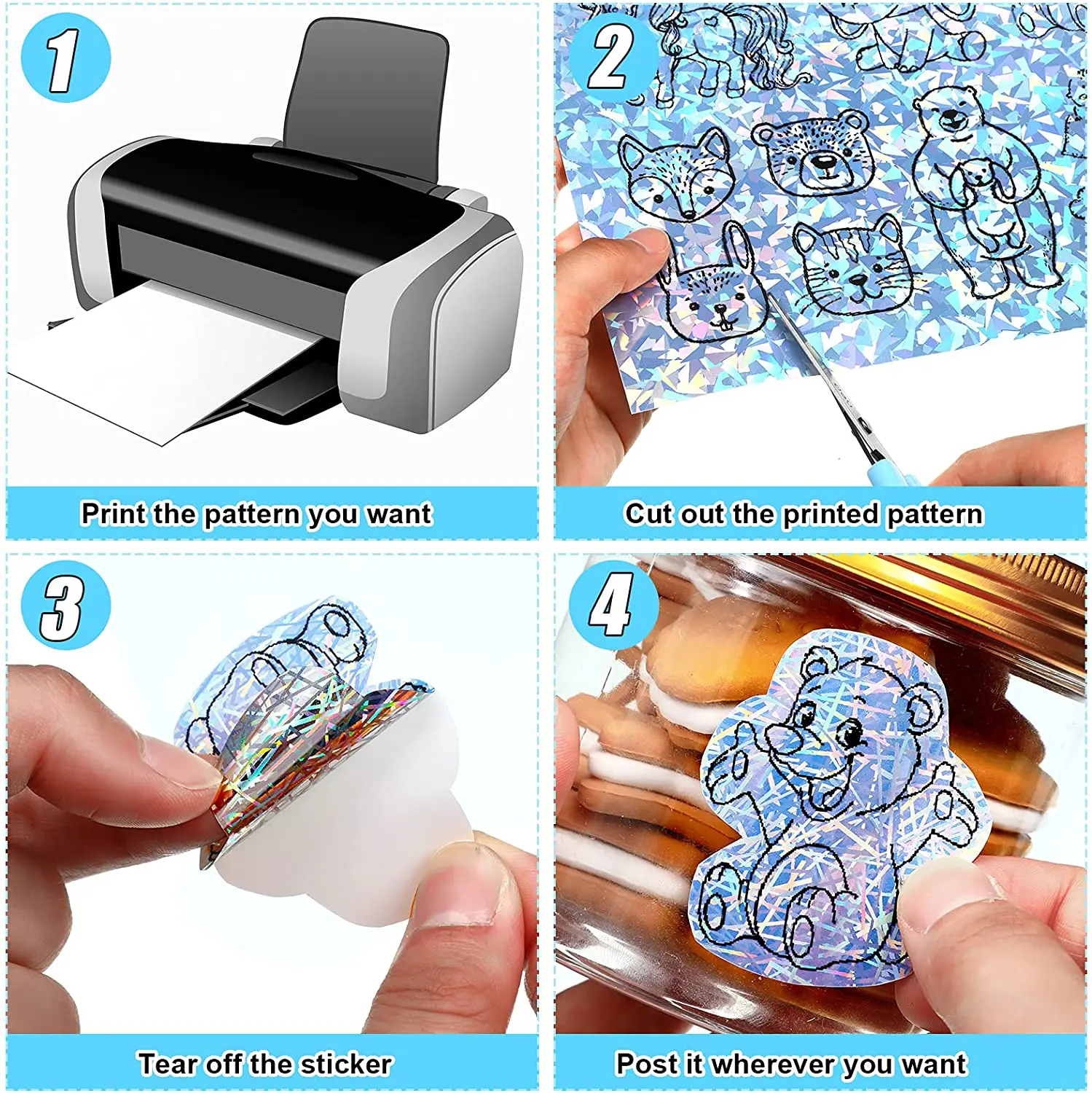 1

Print the pattern you want

2

Cut out the printed pattern

3

Tear off the sticker

4

Post it wherever you want