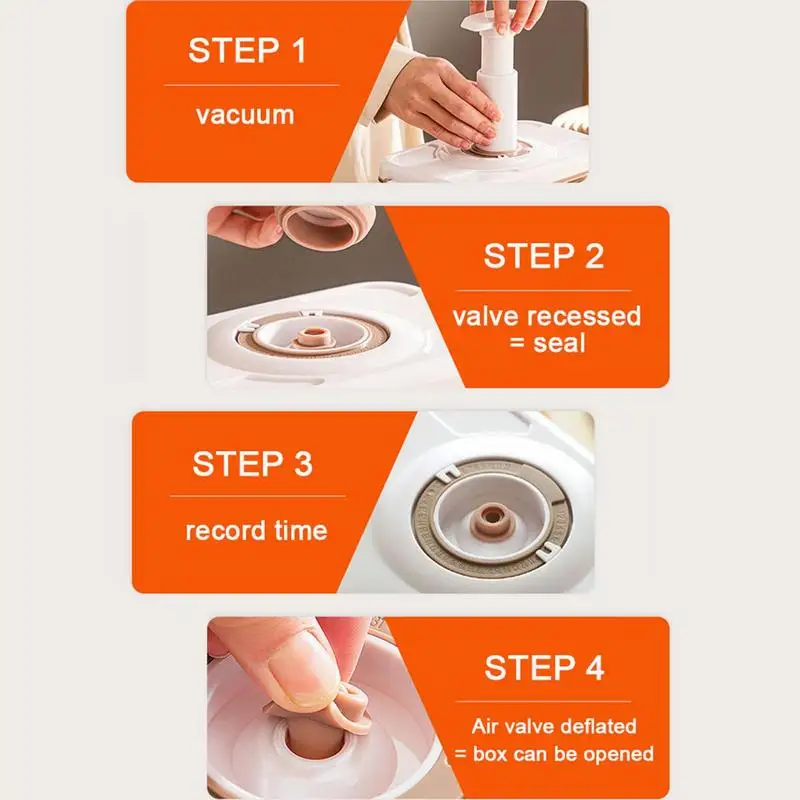 STEP 1
vacuum

STEP 2
valve recessed
= seal

STEP 3
record time

STEP 4
Air valve deflated
= box can be opened