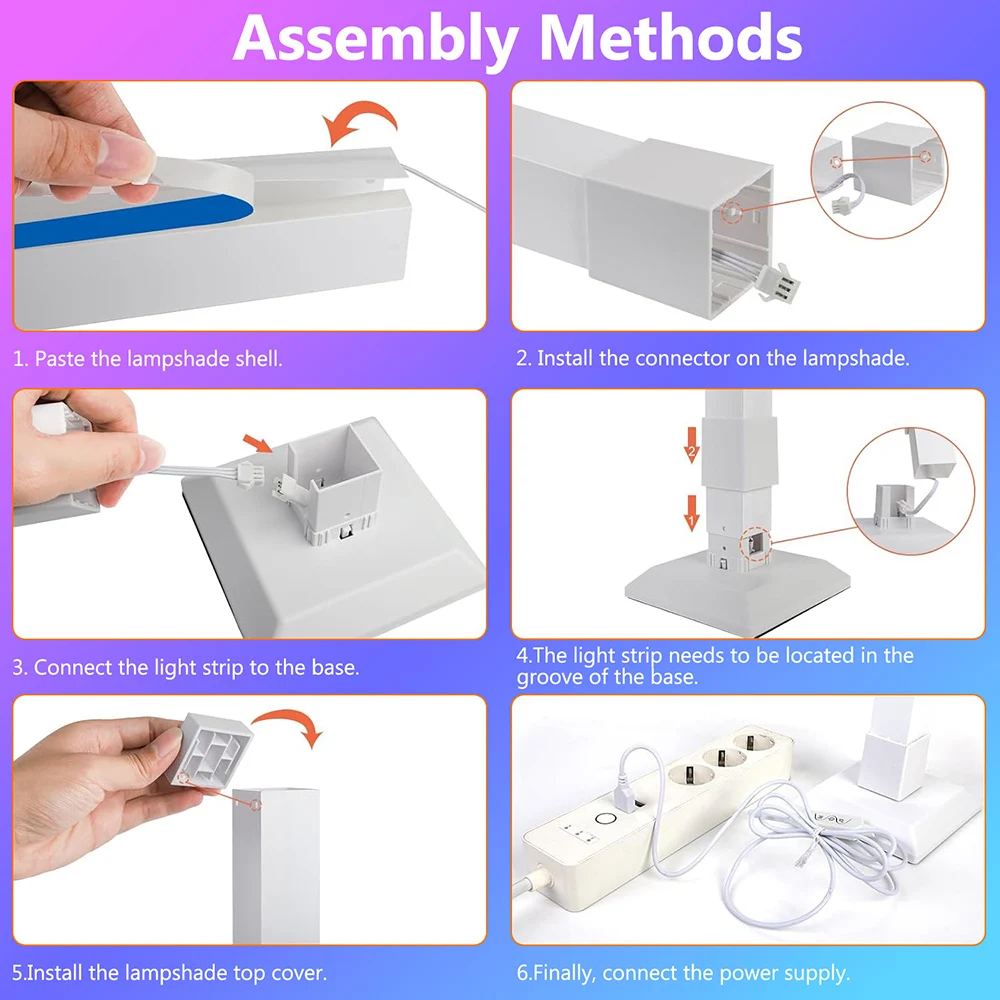 Assembly Methods

1. Paste the lampshade shell.

2. Install the connector on the lampshade.

3. Connect the light strip to the base.

2

1

4.The light strip needs to be located in the groove of the base.

5.Install the lampshade top cover.

6.Finally, connect the power supply.