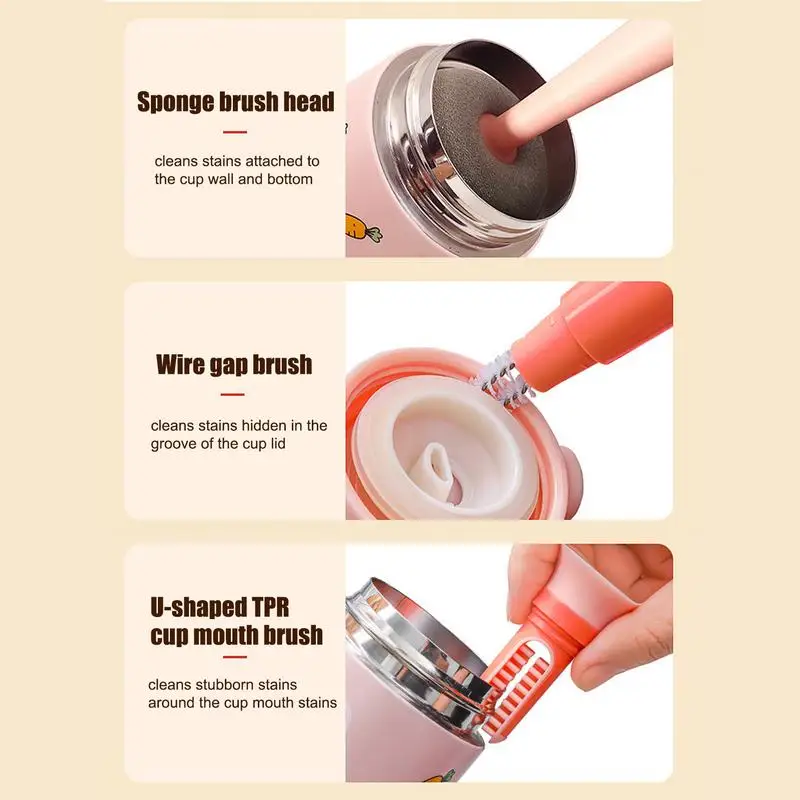 Sponge brush head

cleans stains attached to the cup wall and bottom

Wire gap brush

cleans stains hidden in the groove of the cup lid

U-shaped TPR cup mouth brush

cleans stubborn stains around the cup mouth stains