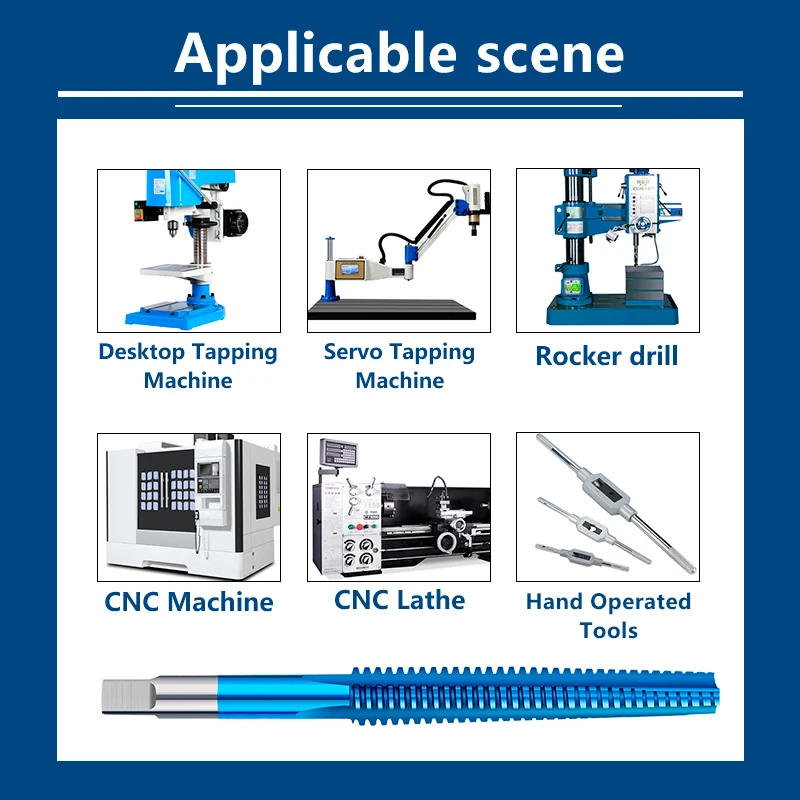 Applicable scene

Desktop Tapping Machine

Servo Tapping Machine

Rocker drill

CNC Machine

CNC Lathe

Hand Operated Tools