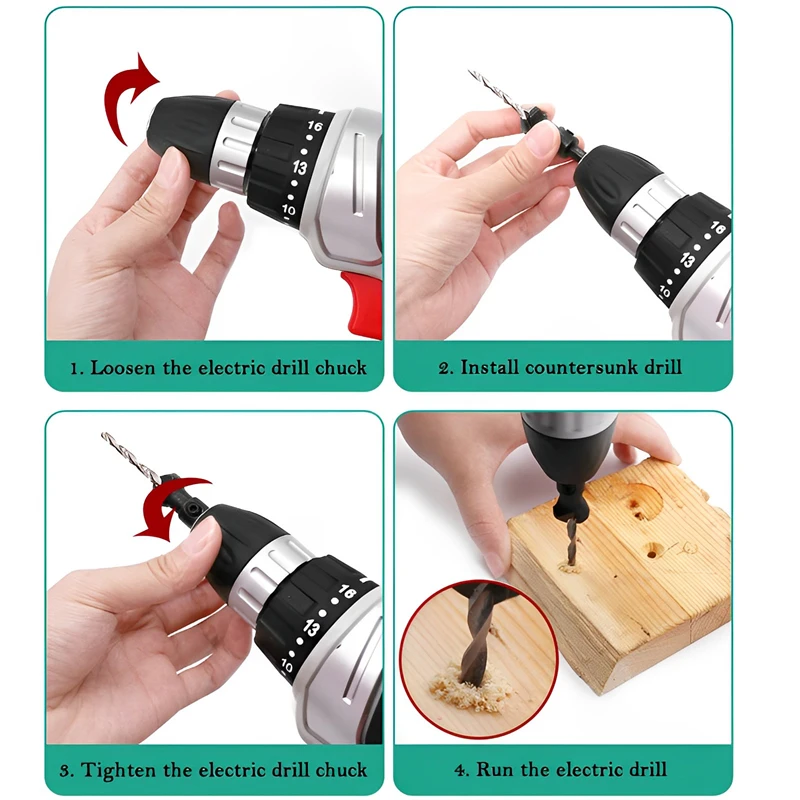 16

13

10

1. Loosen the electric drill chuck

16

13

10

2. Install countersunk drill

16

13

10

3. Tighten the electric drill chuck

4. Run the electric drill