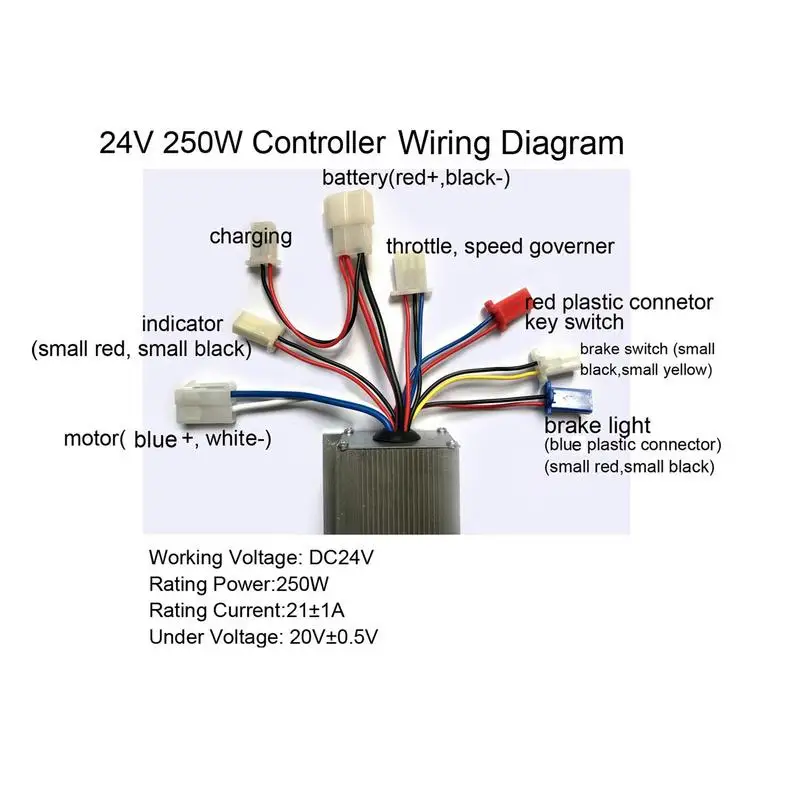 24V 250W Controller Wiring Diagram

battery(red+,black-)

charging

throttle, speed governer

red plastic connetor
key switch

indicator
(small red, small black)

brake switch (small black,small yellow)

motor( blue +, white-)

brake light
(blue plastic connector)
(small red,small black)

Working Voltage: DC24V
Rating Power:250W
Rating Current:21±1A
Under Voltage: 20V±0.5V