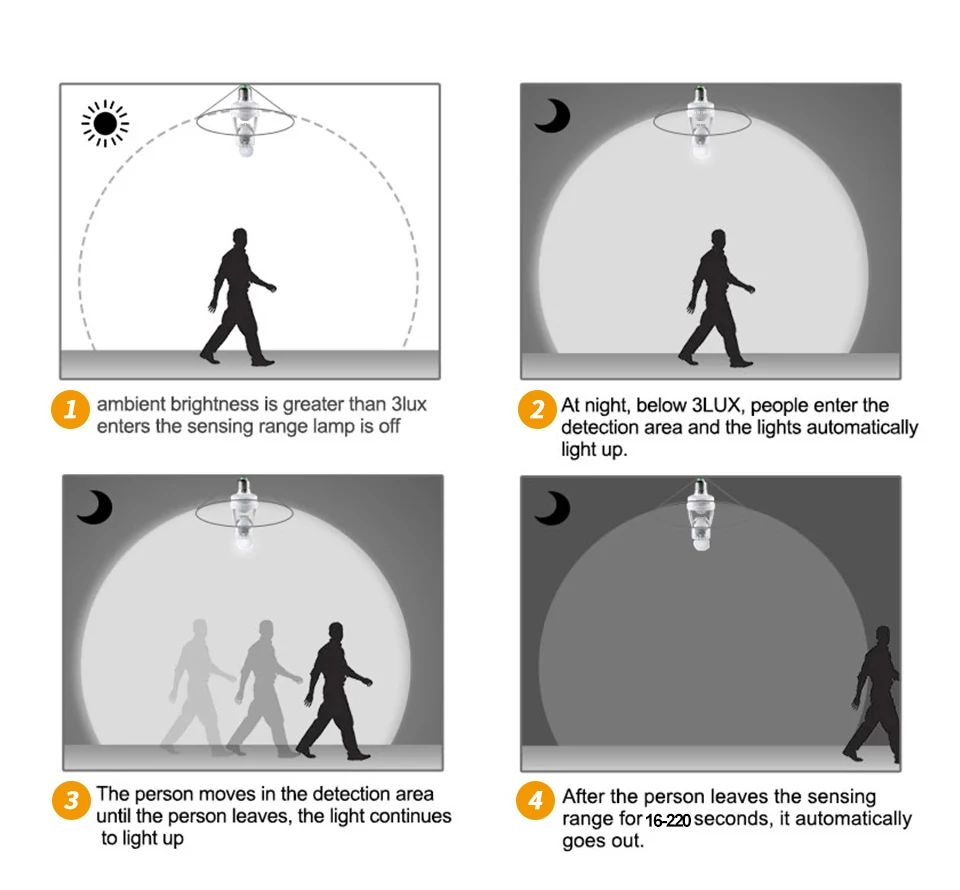 1 ambient brightness is greater than 3lux enters the sensing range lamp is off

2 At night, below 3LUX, people enter the detection area and the lights automatically light up.

3 The person moves in the detection area until the person leaves, the light continues to light up

4 After the person leaves the sensing range for 16-220 seconds, it automatically goes out.