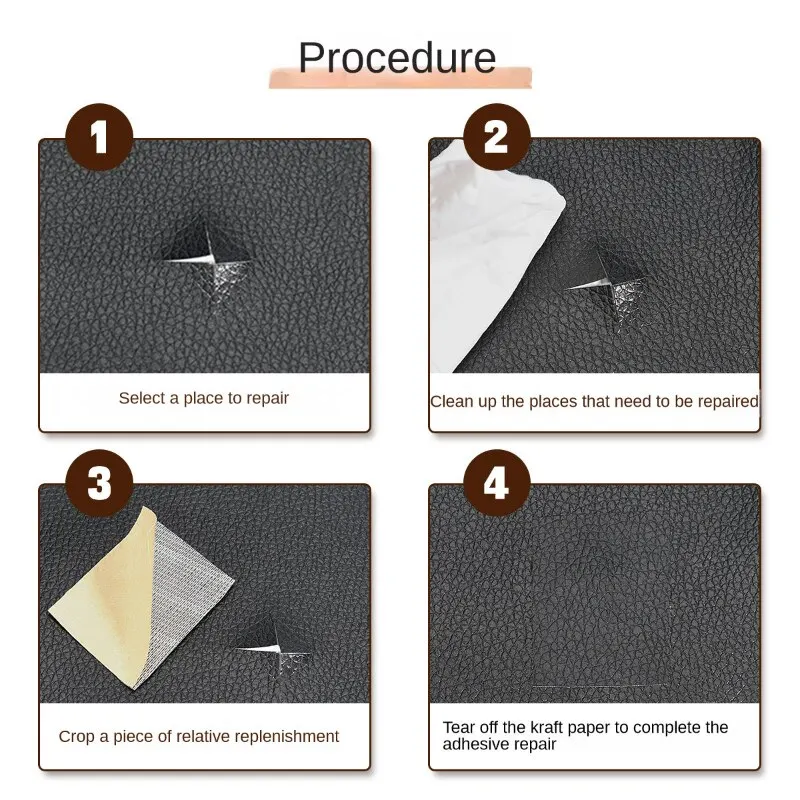 Procedure

1

Select a place to repair

2

Clean up the places that need to be repaired

3

Crop a piece of relative replenishment

4

Tear off the kraft paper to complete the adhesive repair