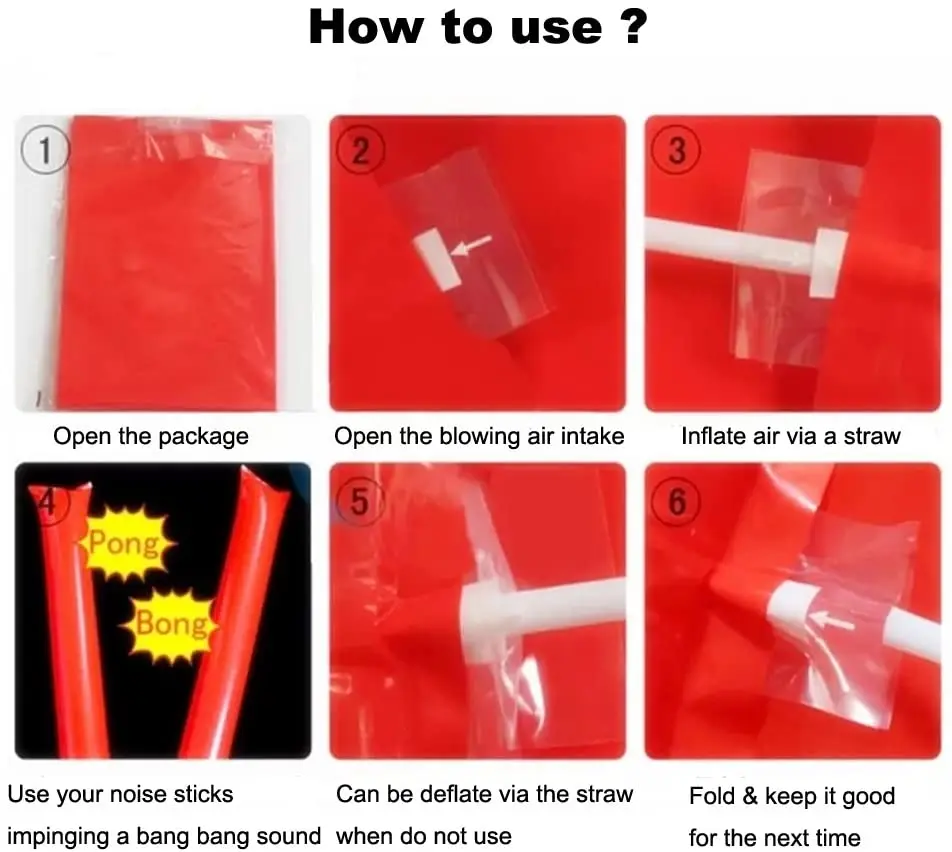 How to use ?

1

Open the package

2

Open the blowing air intake

3

Inflate air via a straw

4

Pong

Bong

Use your noise sticks impinging a bang bang sound

5

Can be deflate via the straw when do not use

6

Fold & keep it good for the next time