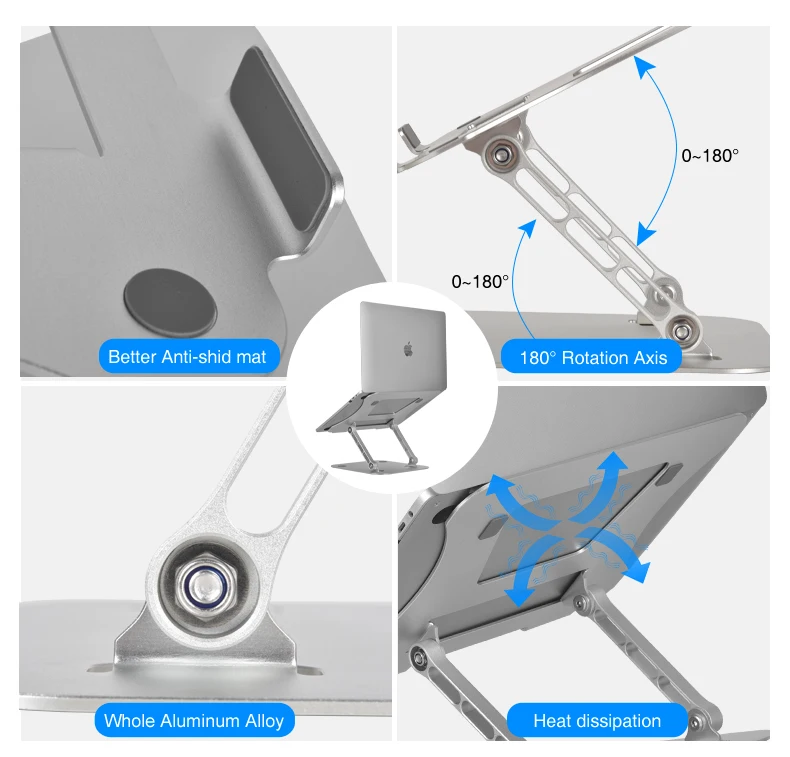 Better Anti-shid mat

0~180°

0~180°

180° Rotation Axis

Whole Aluminum Alloy

Heat dissipation