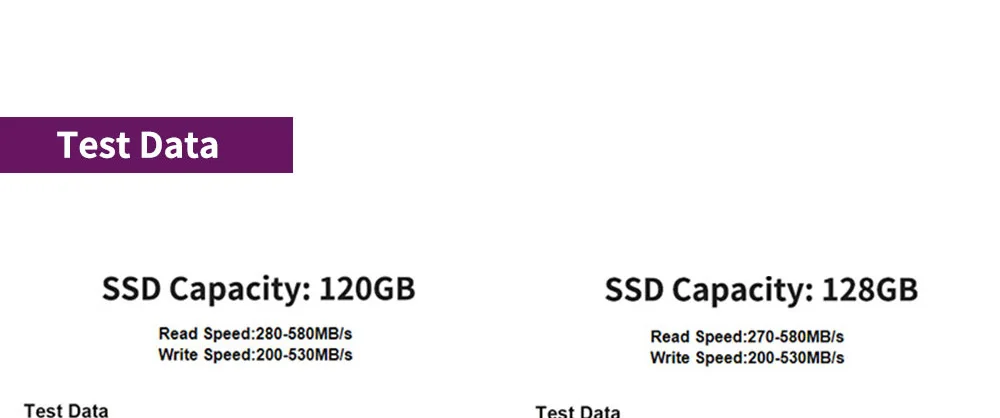 Test Data

SSD Capacity: 120GB

Read Speed:280-580MB/s
Write Speed:200-530MB/s

Test Data

SSD Capacity: 128GB

Read Speed:270-580MB/s
Write Speed:200-530MB/s

Test Data