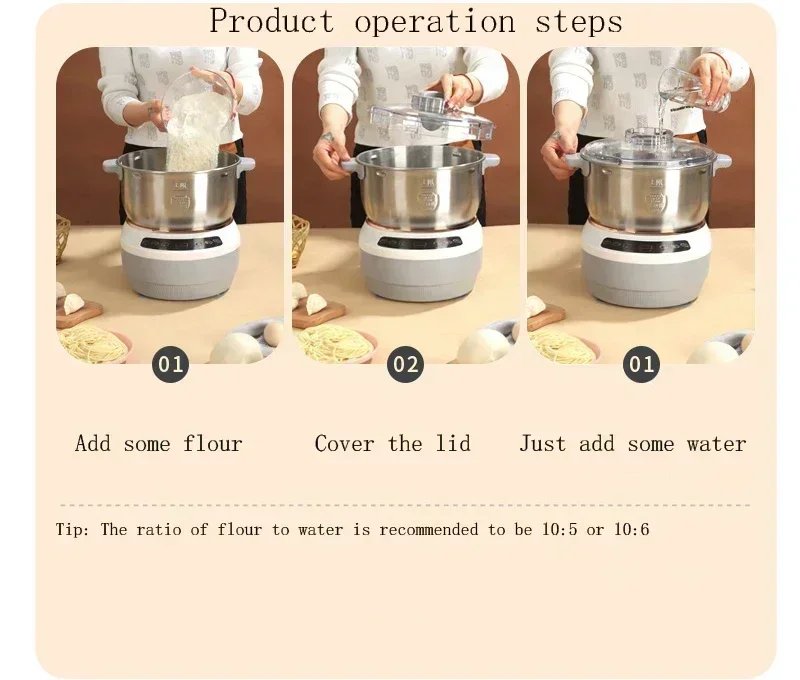 Product operation steps

01

02

01

Add some flour

Cover the lid

Just add some water

Tip: The ratio of flour to water is recommended to be 10:5 or 10:6