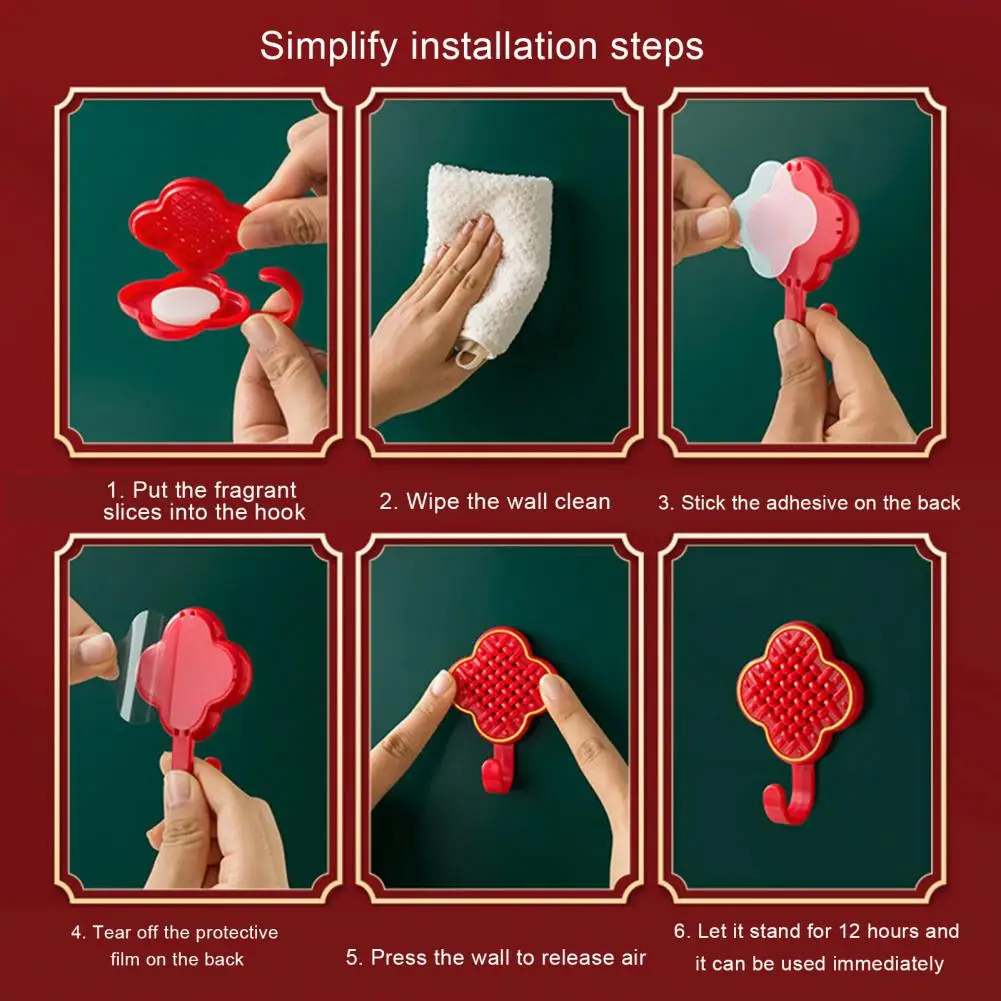 Simplify installation steps

1. Put the fragrant slices into the hook

2. Wipe the wall clean

3. Stick the adhesive on the back

4. Tear off the protective film on the back

5. Press the wall to release air

6. Let it stand for 12 hours and it can be used immediately