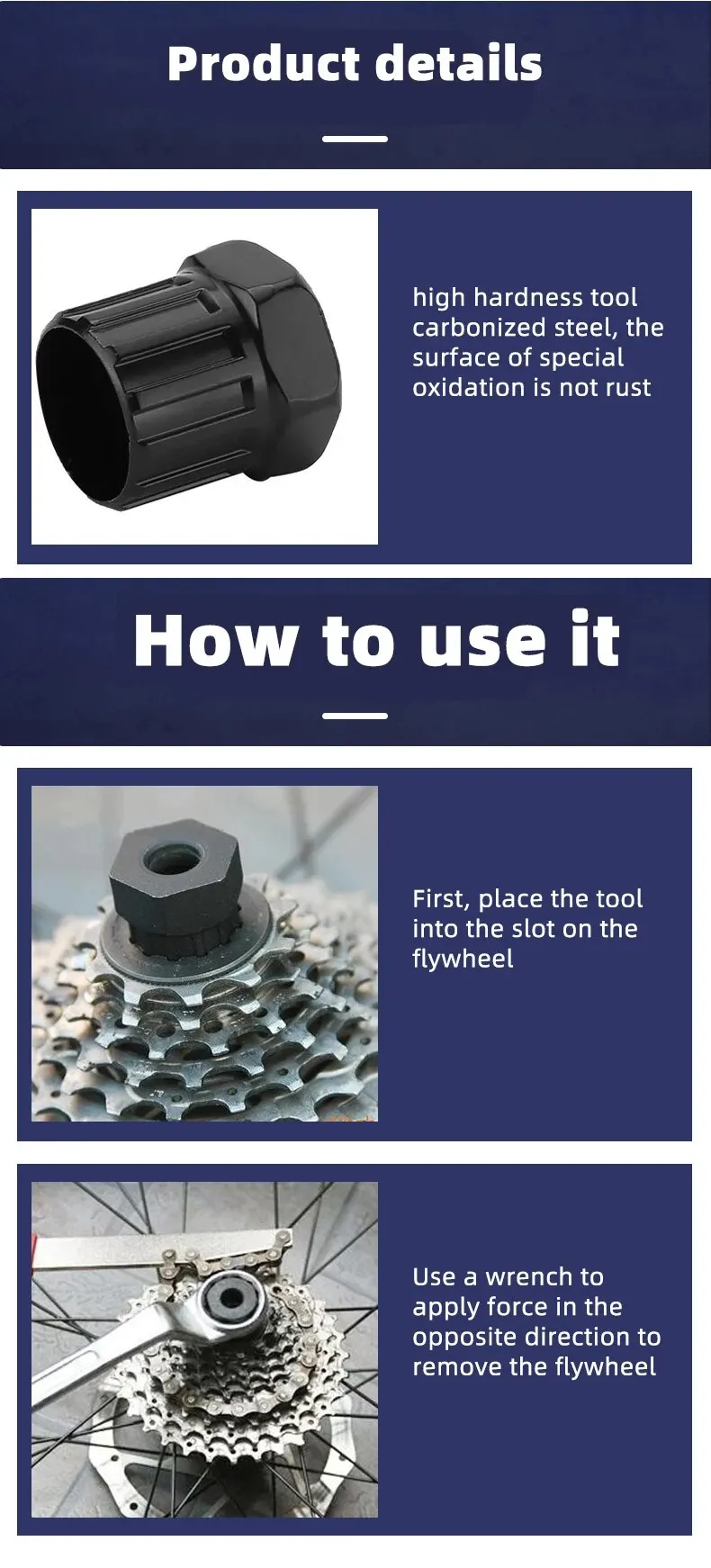 Product details

high hardness tool carbonized steel, the surface of special oxidation is not rust

How to use it

First, place the tool into the slot on the flywheel

Use a wrench to apply force in the opposite direction to remove the flywheel