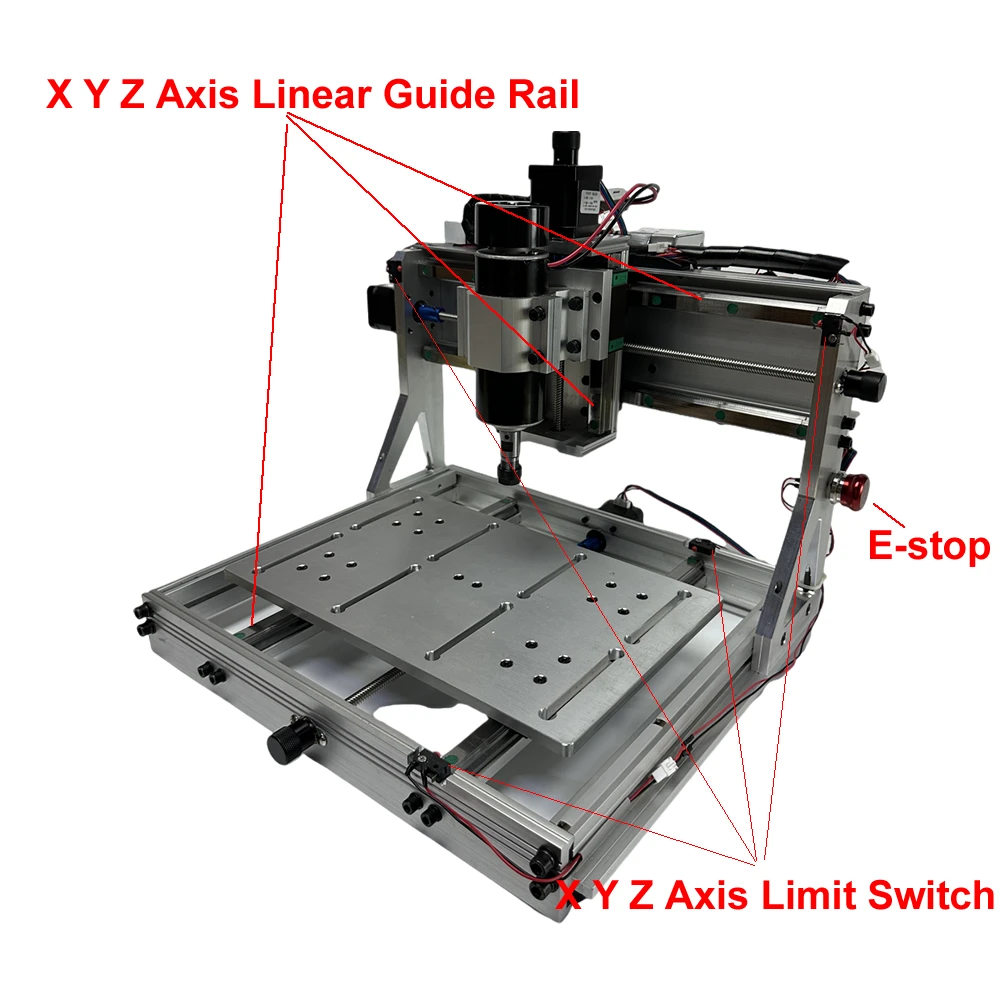 X Y Z Axis Linear Guide Rail

E-stop

X Y Z Axis Limit Switch