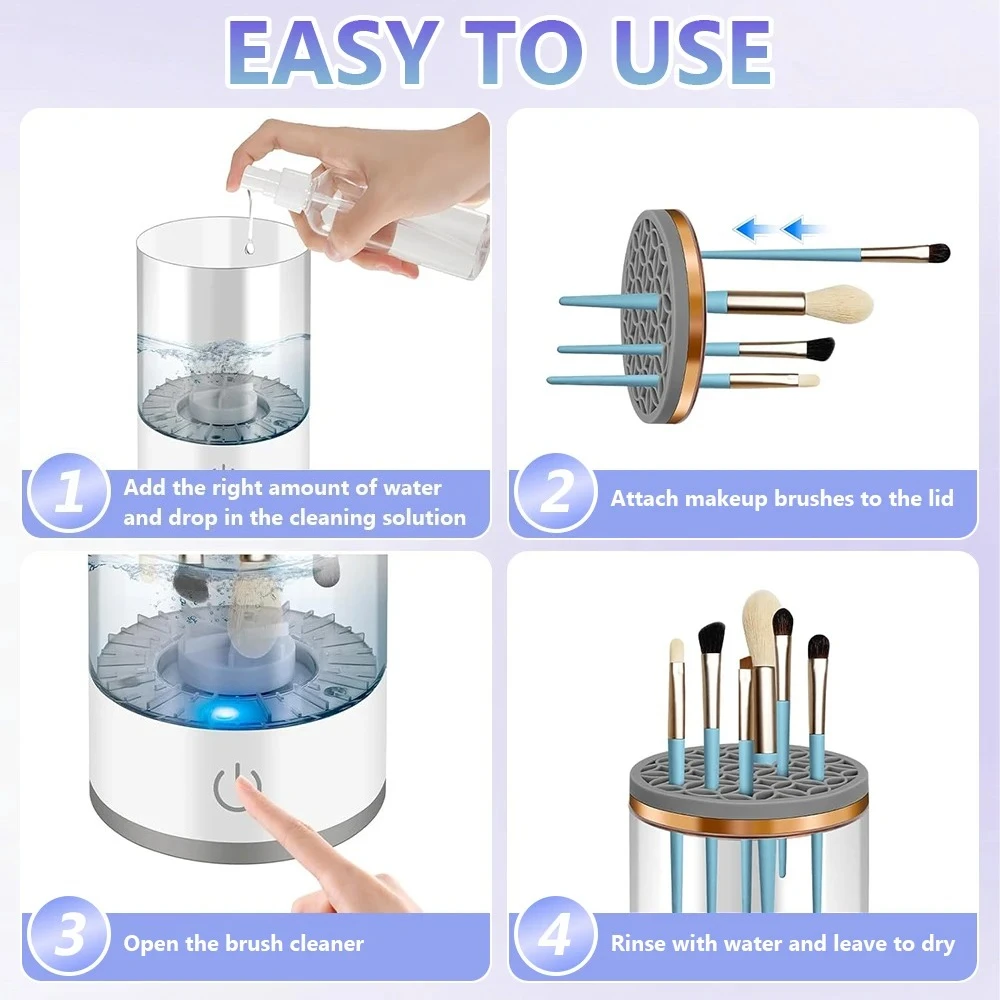 EASY TO USE

1 Add the right amount of water and drop in the cleaning solution

2 Attach makeup brushes to the lid

3 Open the brush cleaner

4 Rinse with water and leave to dry