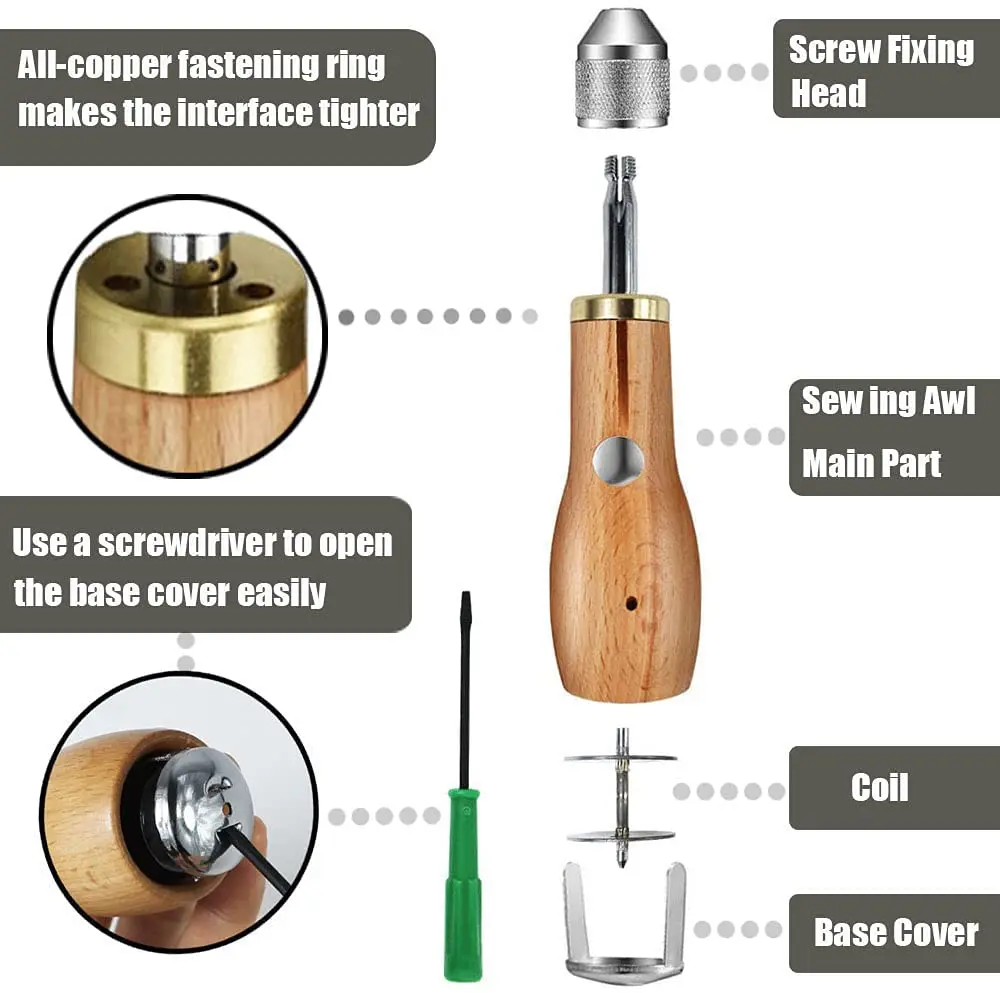 All-copper fastening ring makes the interface tighter

Screw Fixing Head

Sew ing Awl Main Part

Use a screwdriver to open the base cover easily

Coil

Base Cover