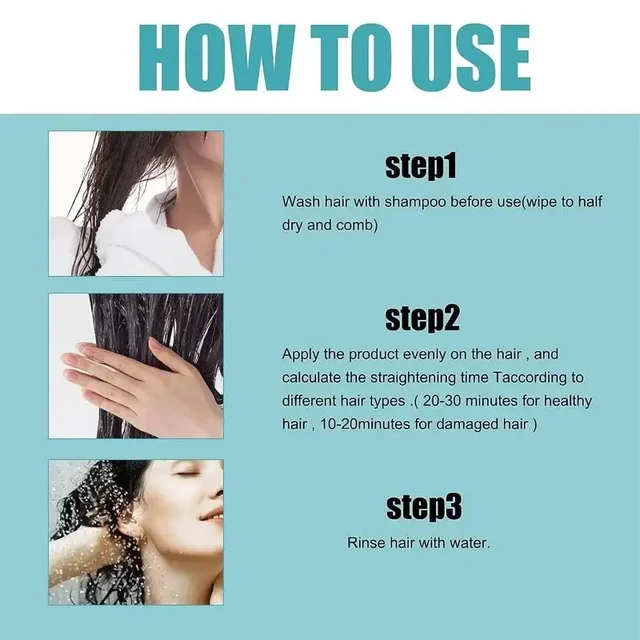 HOW TO USE

step1

Wash hair with shampoo before use(wipe to half dry and comb)

step2

Apply the product evenly on the hair , and calculate the straightening time Taccording to different hair types .( 20-30 minutes for healthy hair , 10-20minutes for damaged hair )

step3

Rinse hair with water.