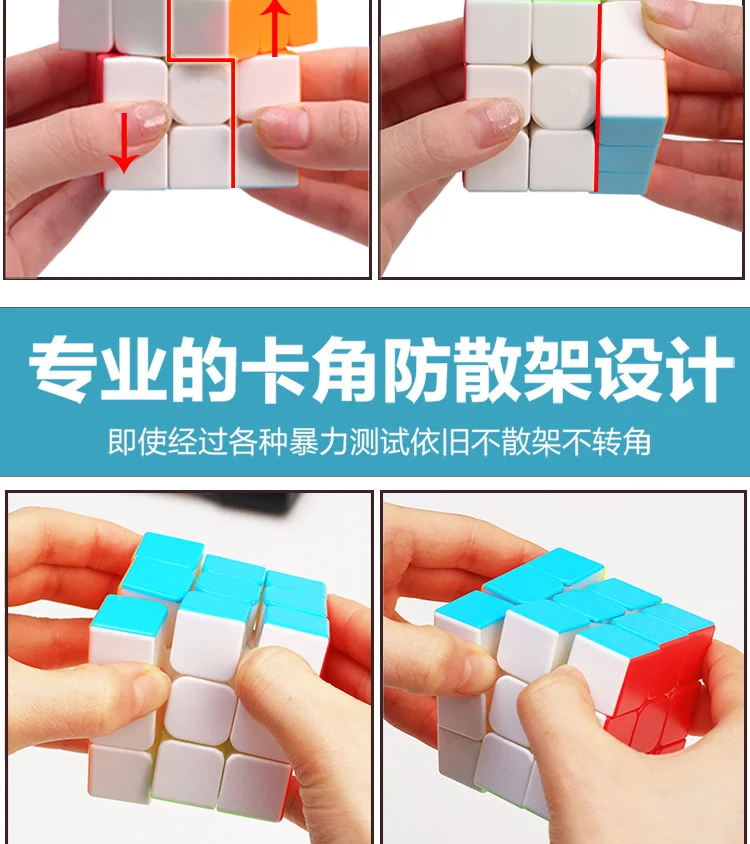 专业的卡角防散架设计

即使经过各种暴力测试依旧不散架不转角