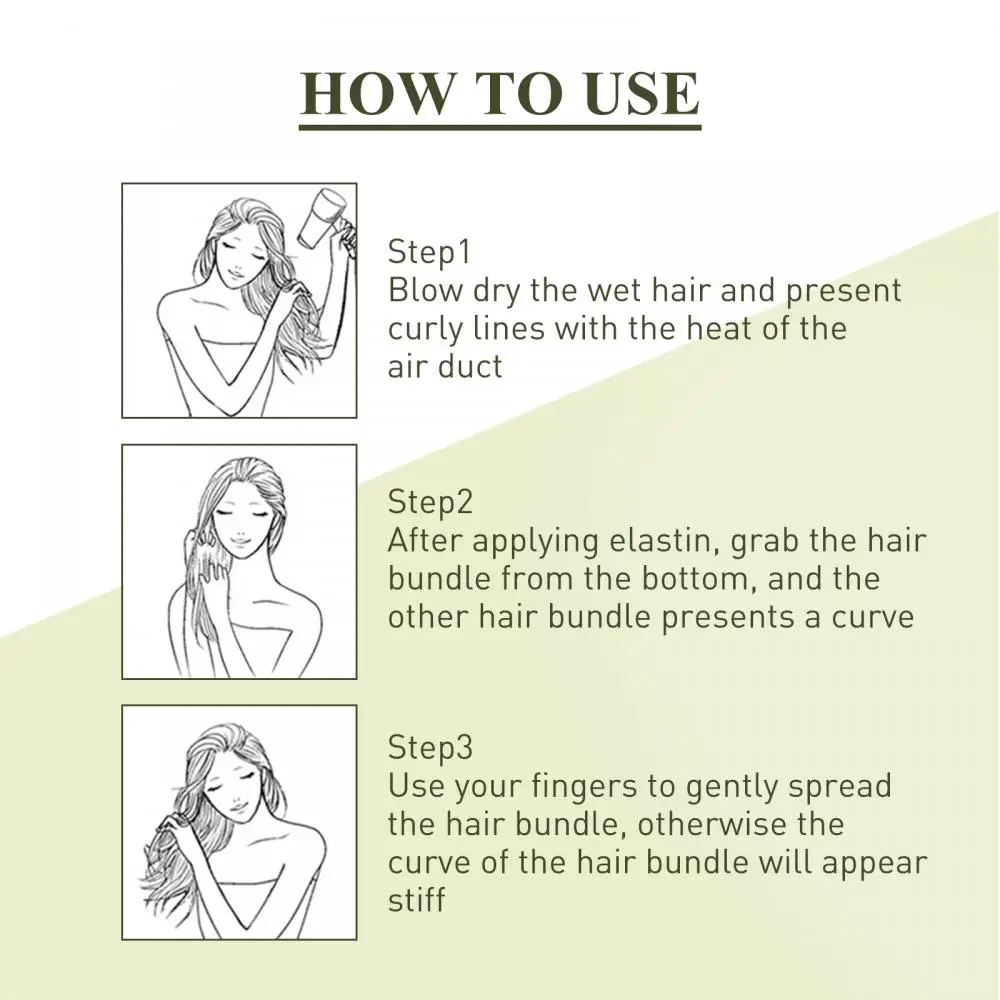 HOW TO USE

Step1
Blow dry the wet hair and present curly lines with the heat of the air duct

Step2
After applying elastin, grab the hair bundle from the bottom, and the other hair bundle presents a curve

Step3
Use your fingers to gently spread the hair bundle, otherwise the curve of the hair bundle will appear stiff