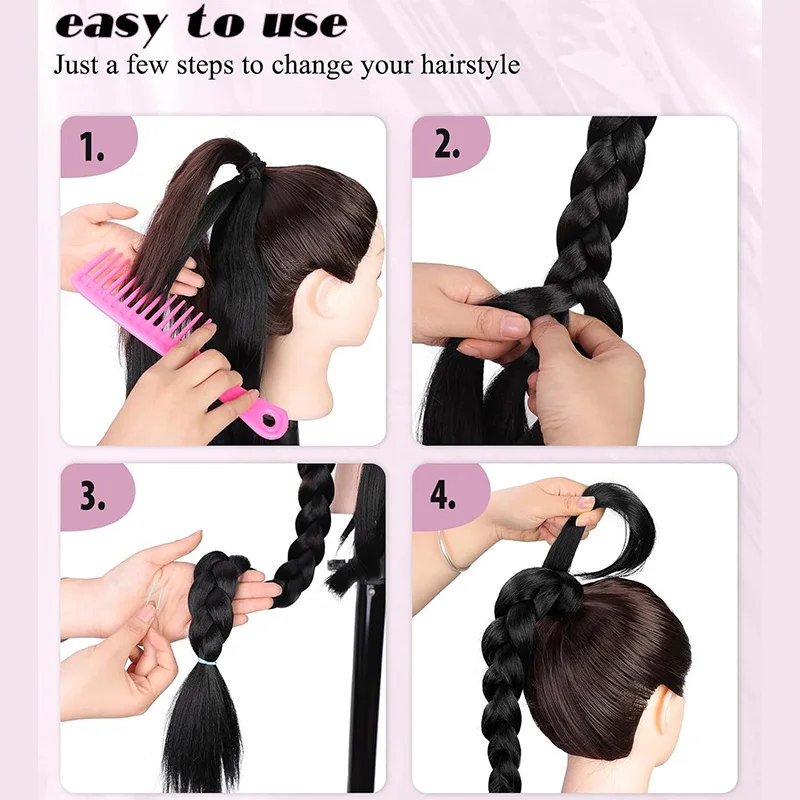 easy to use
Just a few steps to change your hairstyle

1.

2.

3.

4.