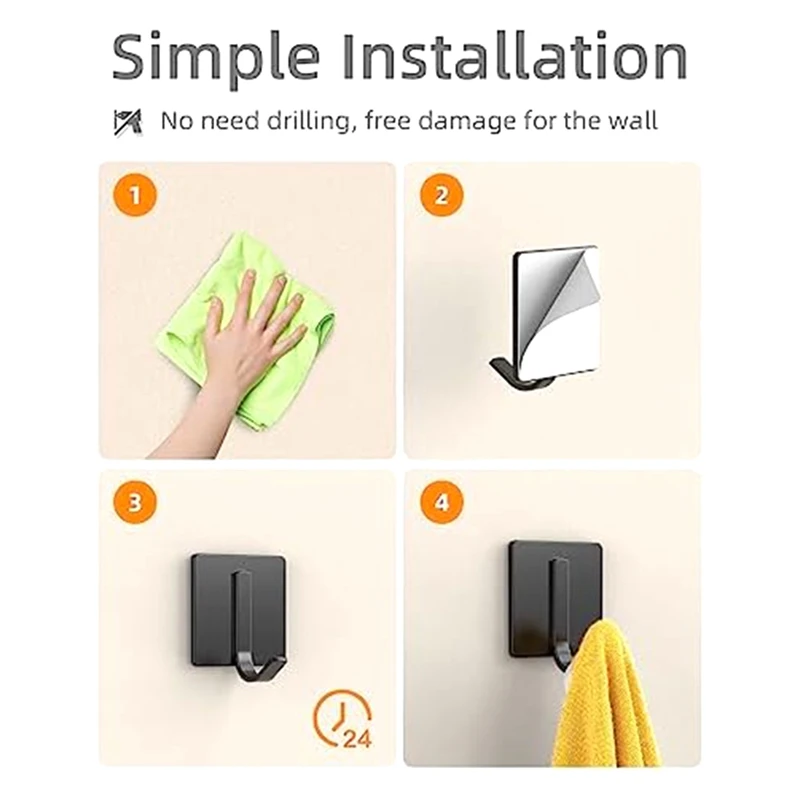 Simple Installation

No need drilling, free damage for the wall

1

2

3

24

4