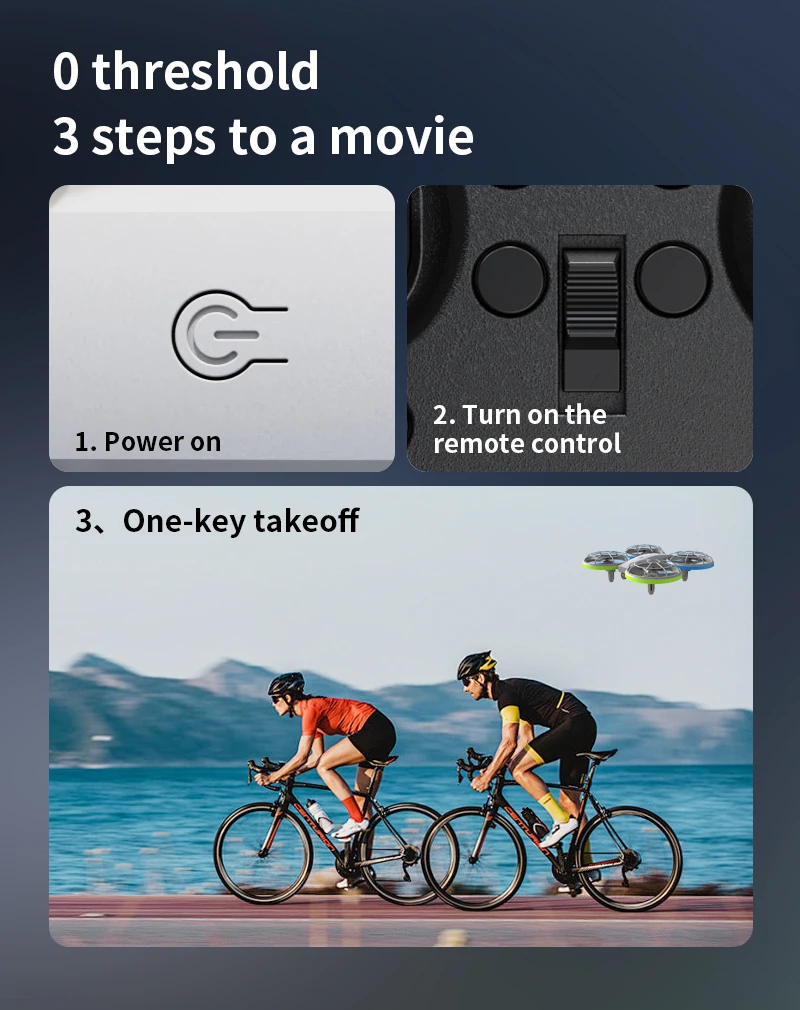 0 threshold
3 steps to a movie

1. Power on

2. Turn on the remote control

3、One-key takeoff