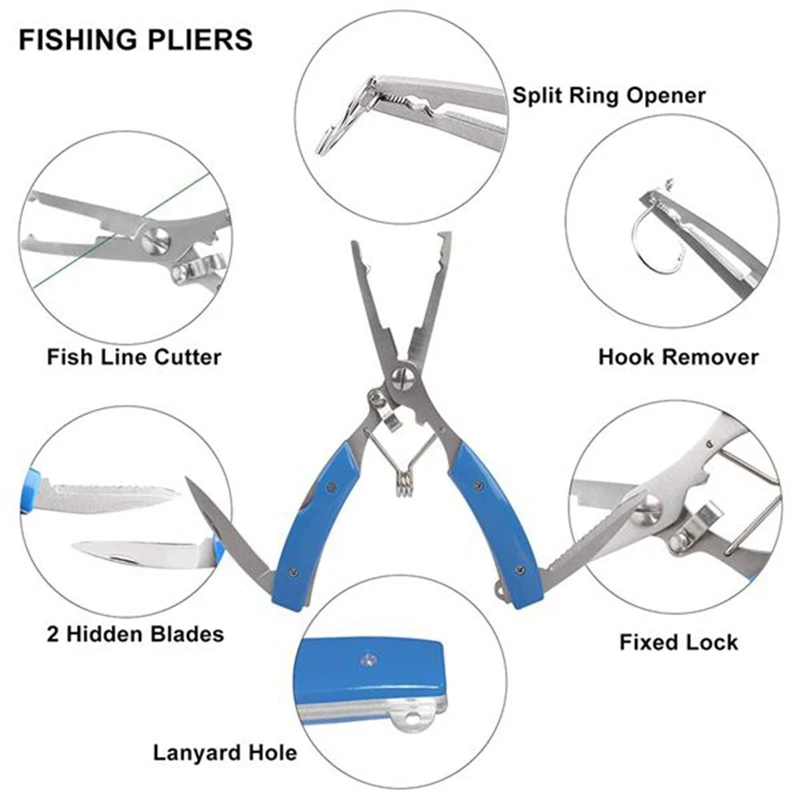 FISHING PLIERS

Split Ring Opener

Fish Line Cutter

Hook Remover

2 Hidden Blades

Fixed Lock

Lanyard Hole