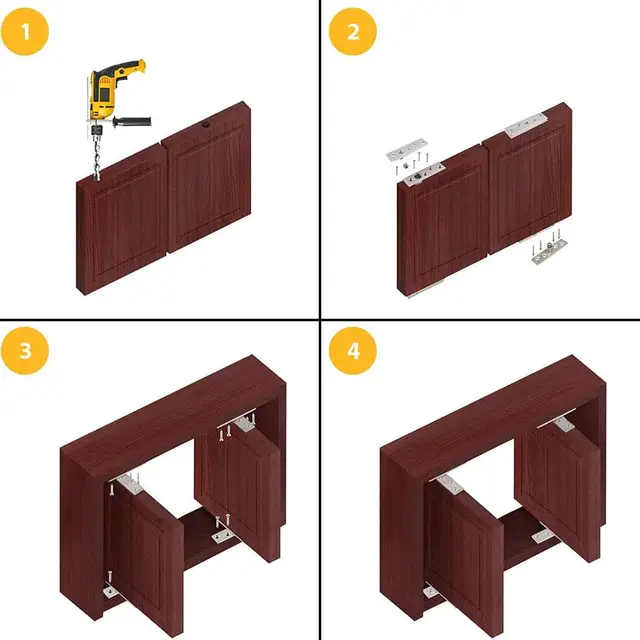 1

2

3

4