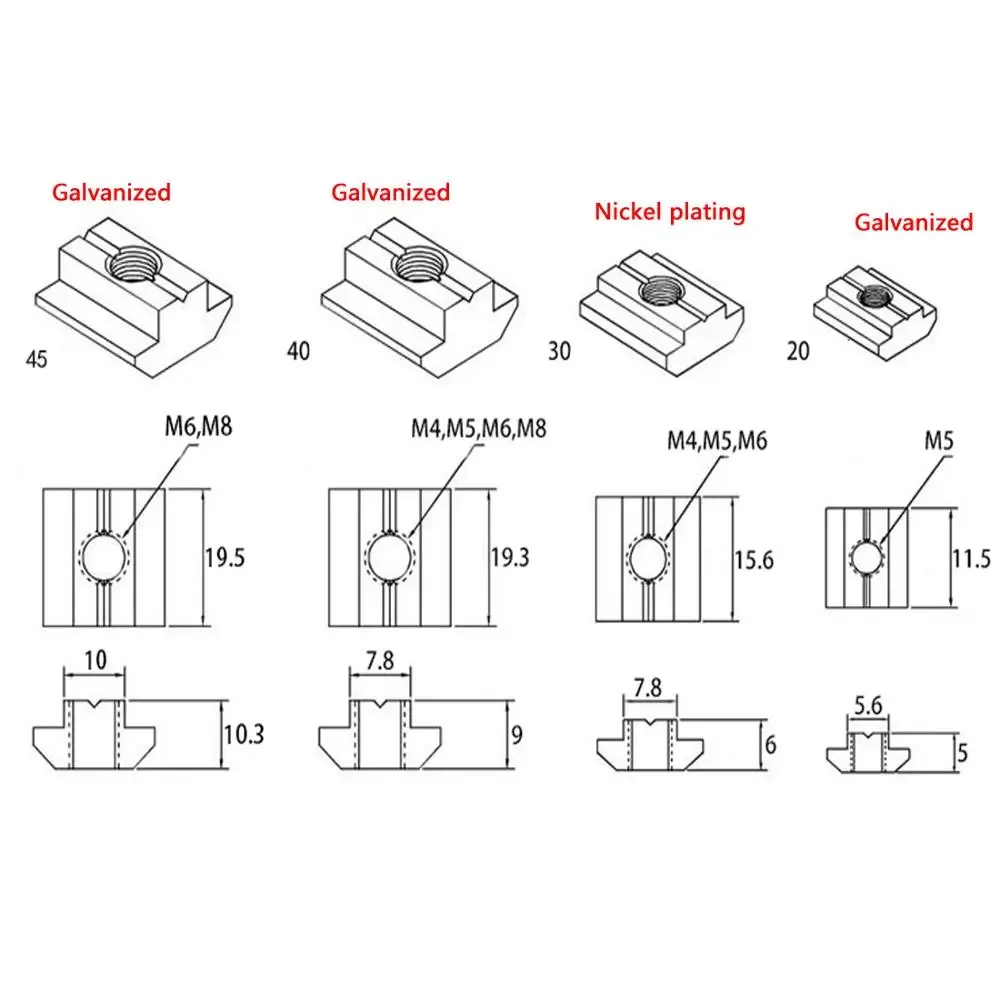 Galvanized

45

M6,M8

19.5

10

10.3

Galvanized

40

M4,M5,M6,M8

19.3

7.8

9

Nickel plating

30

M4,M5,M6

15.6

7.8

6

Galvanized

20

M5

11.5

5.6

5