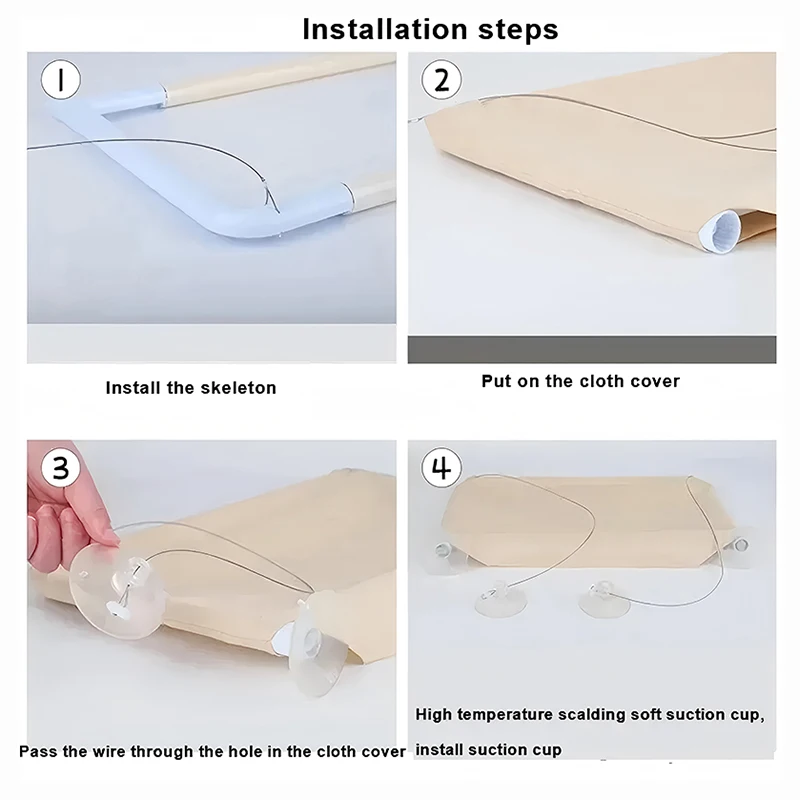 Installation steps

1

Install the skeleton

2

Put on the cloth cover

3

Pass the wire through the hole in the cloth cover

4

High temperature scalding soft suction cup, install suction cup