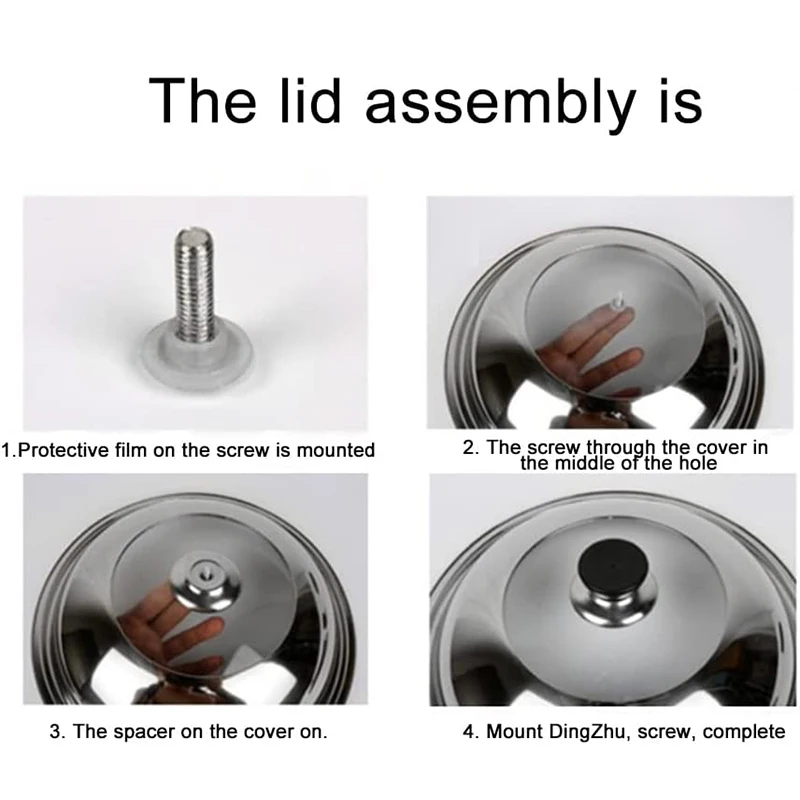 The lid assembly is

1.Protective film on the screw is mounted

2. The screw through the cover in the middle of the hole

3. The spacer on the cover on.

4. Mount DingZhu, screw, complete