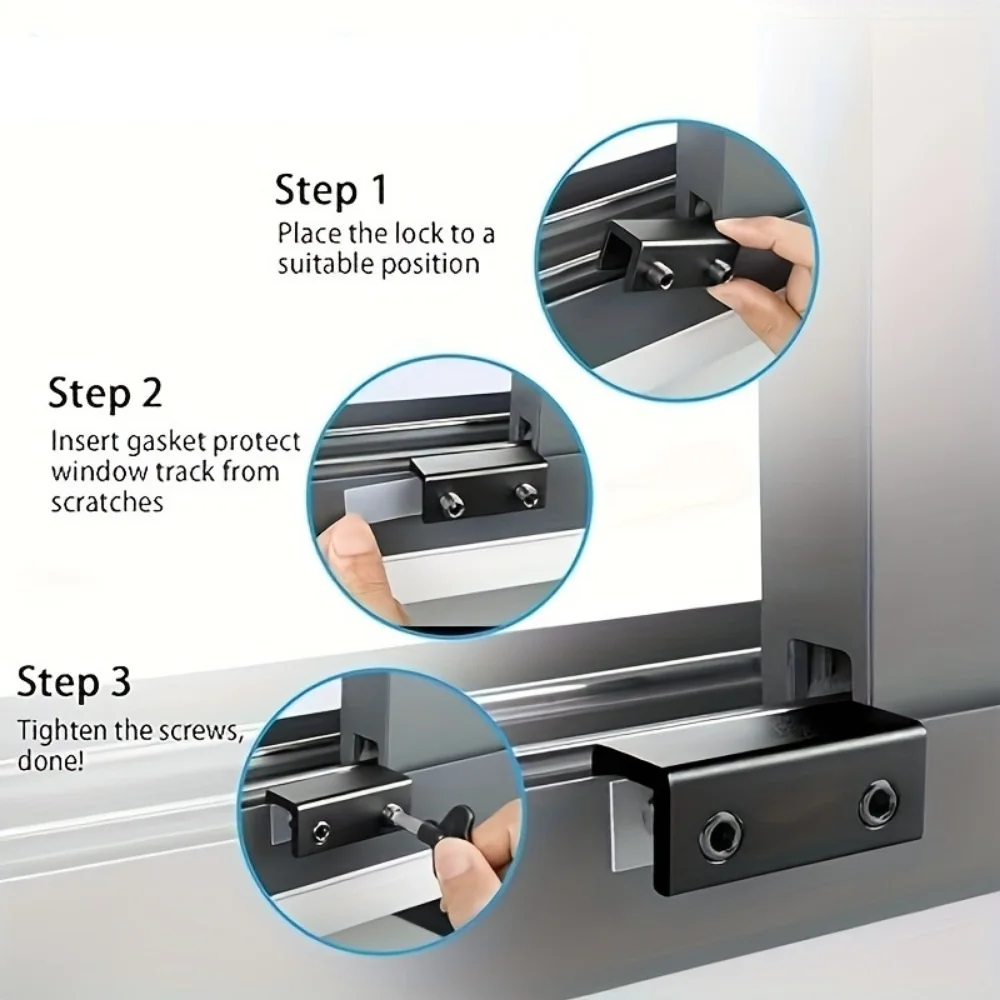 Step 1
Place the lock to a suitable position

Step 2
Insert gasket protect window track from scratches

Step 3
Tighten the screws, done!