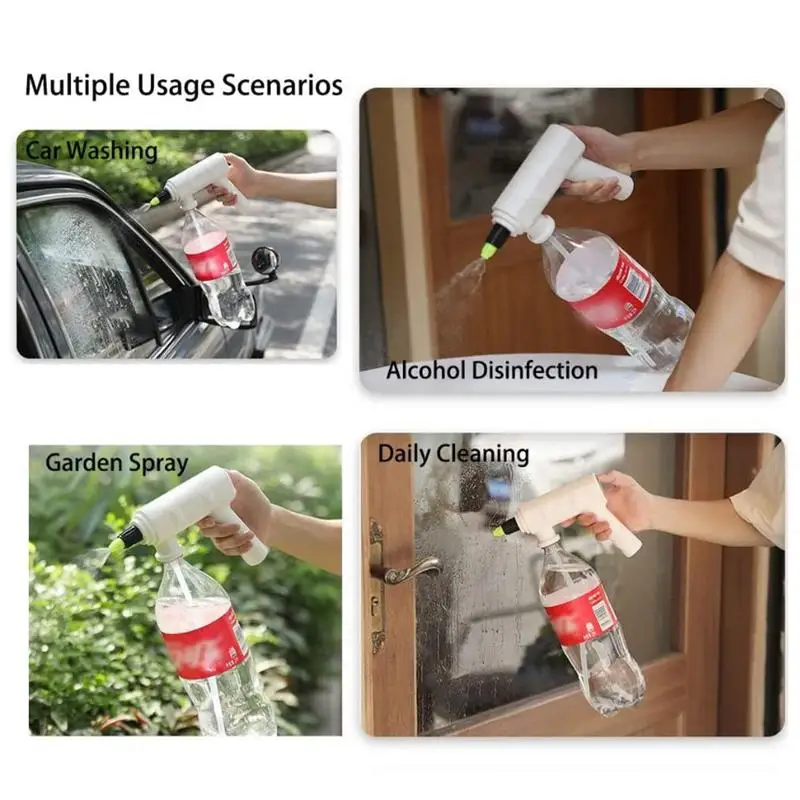 Multiple Usage Scenarios

Car Washing

Alcohol Disinfection

Garden Spray

Daily Cleaning