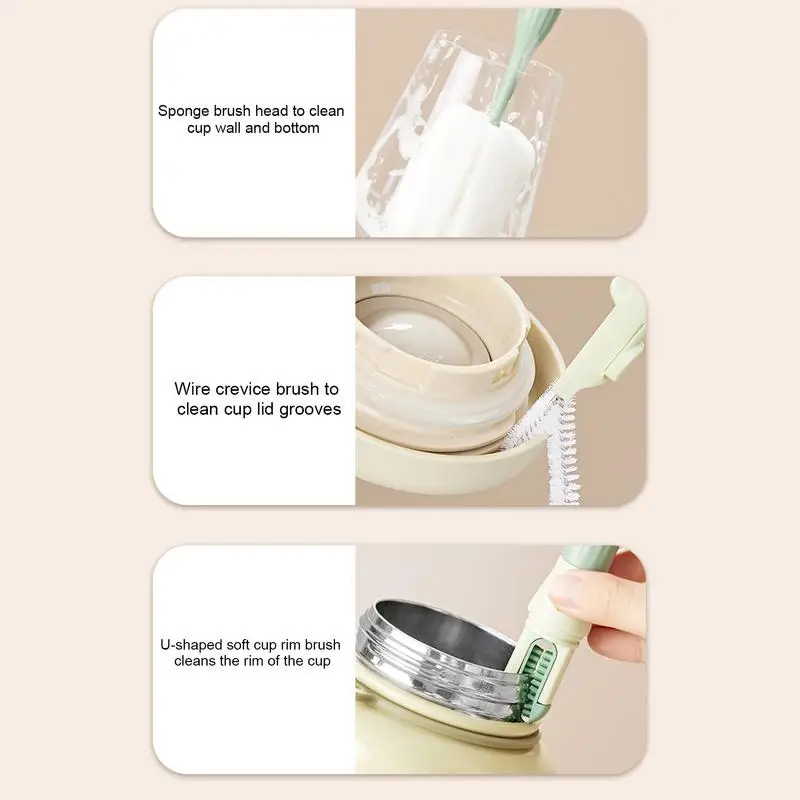 Sponge brush head to clean cup wall and bottom

Wire crevice brush to clean cup lid grooves

U-shaped soft cup rim brush cleans the rim of the cup