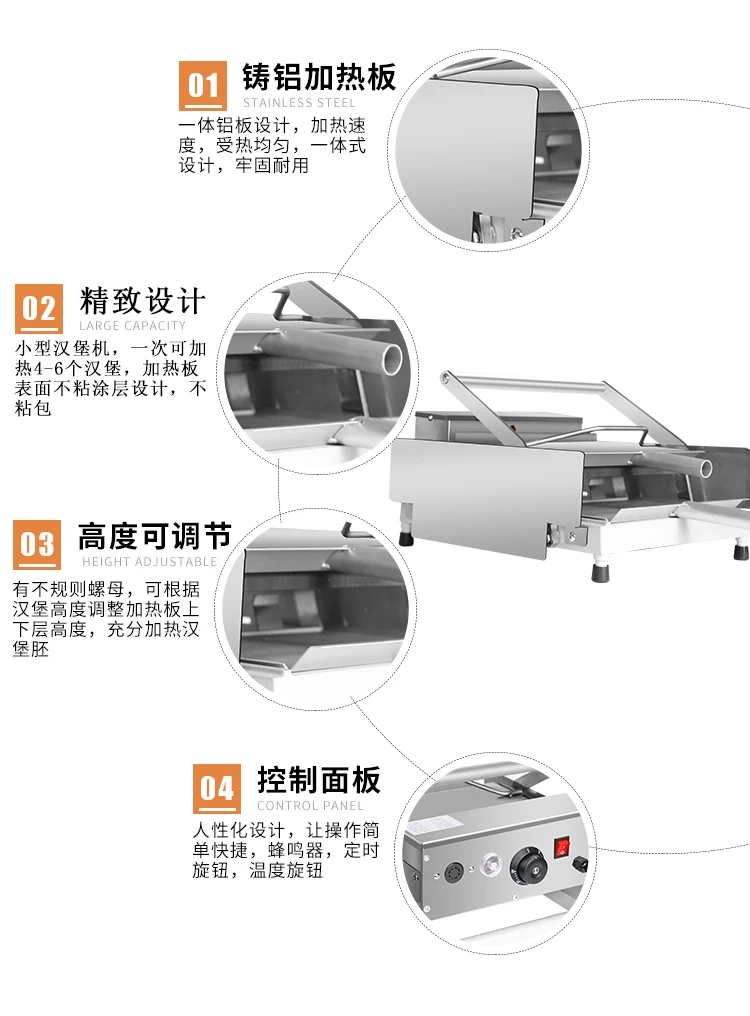 01 铸铝加热板
STAINLESS STEEL
一体铝板设计，加热速度，受热均匀，一体式设计，牢固耐用

02 精致设计
LARGE CAPACITY
小型汉堡机，一次可加热4-6个汉堡，加热板表面不粘涂层设计，不粘包

03 高度可调节
HEIGHT ADJUSTABLE
有不规则螺母，可根据汉堡高度调整加热板上下层高度，充分加热汉堡胚

04 控制面板
CONTROL PANEL
人性化设计，让操作简单快捷，蜂鸣器，定时旋钮，温度旋钮