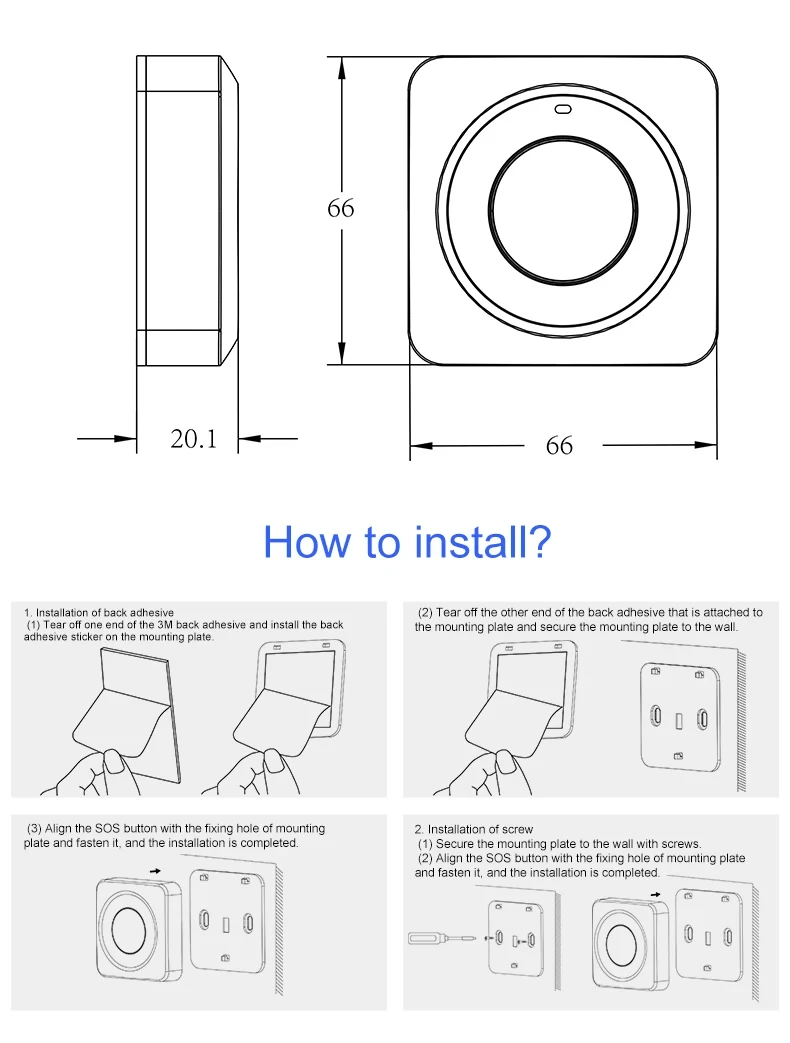 66

20.1

66

How to install?

1. Installation of back adhesive
(1) Tear off one end of the 3M back adhesive and install the back adhesive sticker on the mounting plate.

(2) Tear off the other end of the back adhesive that is attached to the mounting plate and secure the mounting plate to the wall.

(3) Align the SOS button with the fixing hole of mounting plate and fasten it, and the installation is completed.

2. Installation of screw
(1) Secure the mounting plate to the wall with screws.
(2) Align the SOS button with the fixing hole of mounting plate and fasten it, and the installation is completed.